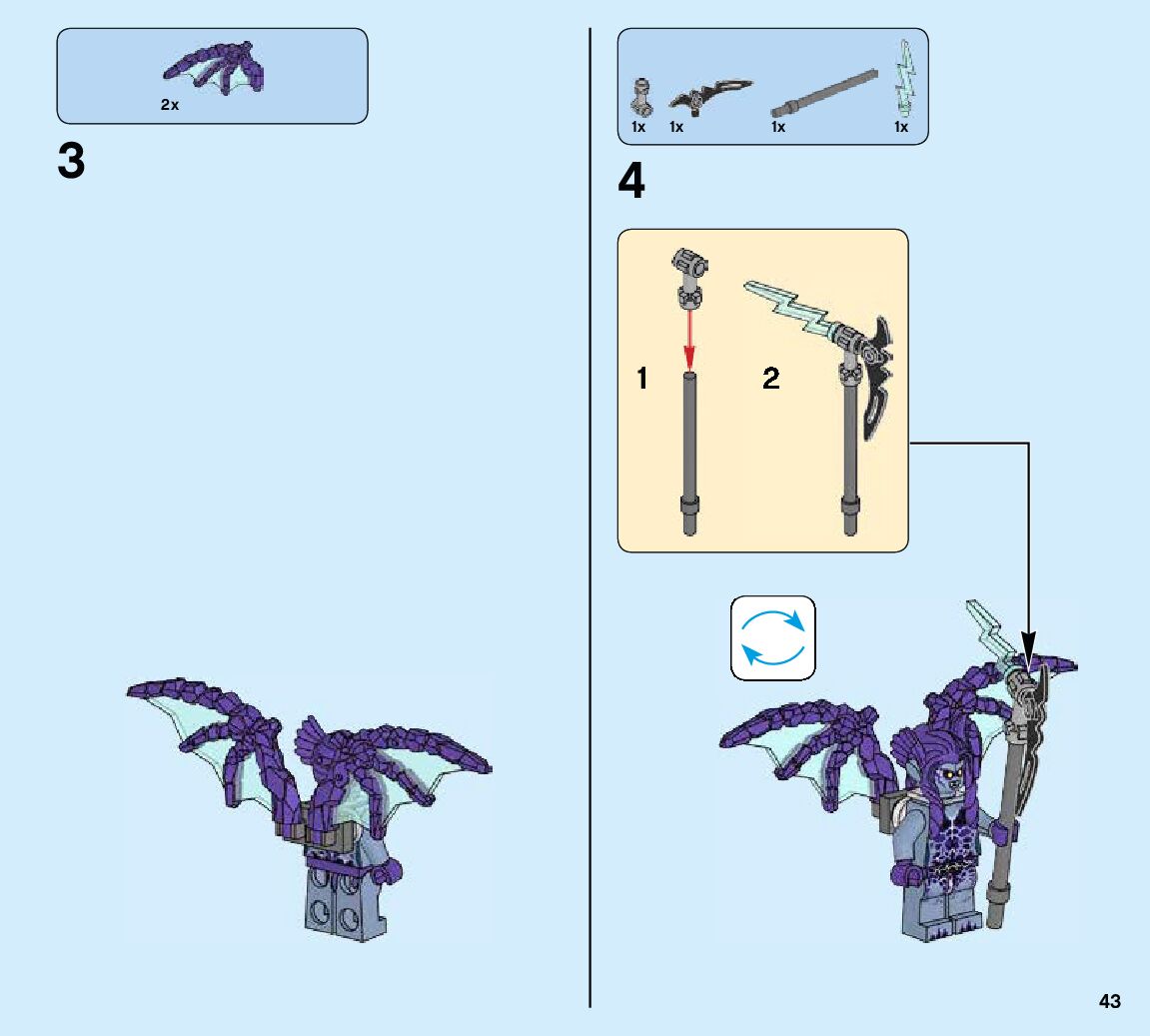 2x

3

1x 1x 1x 1x

4

1

2

43