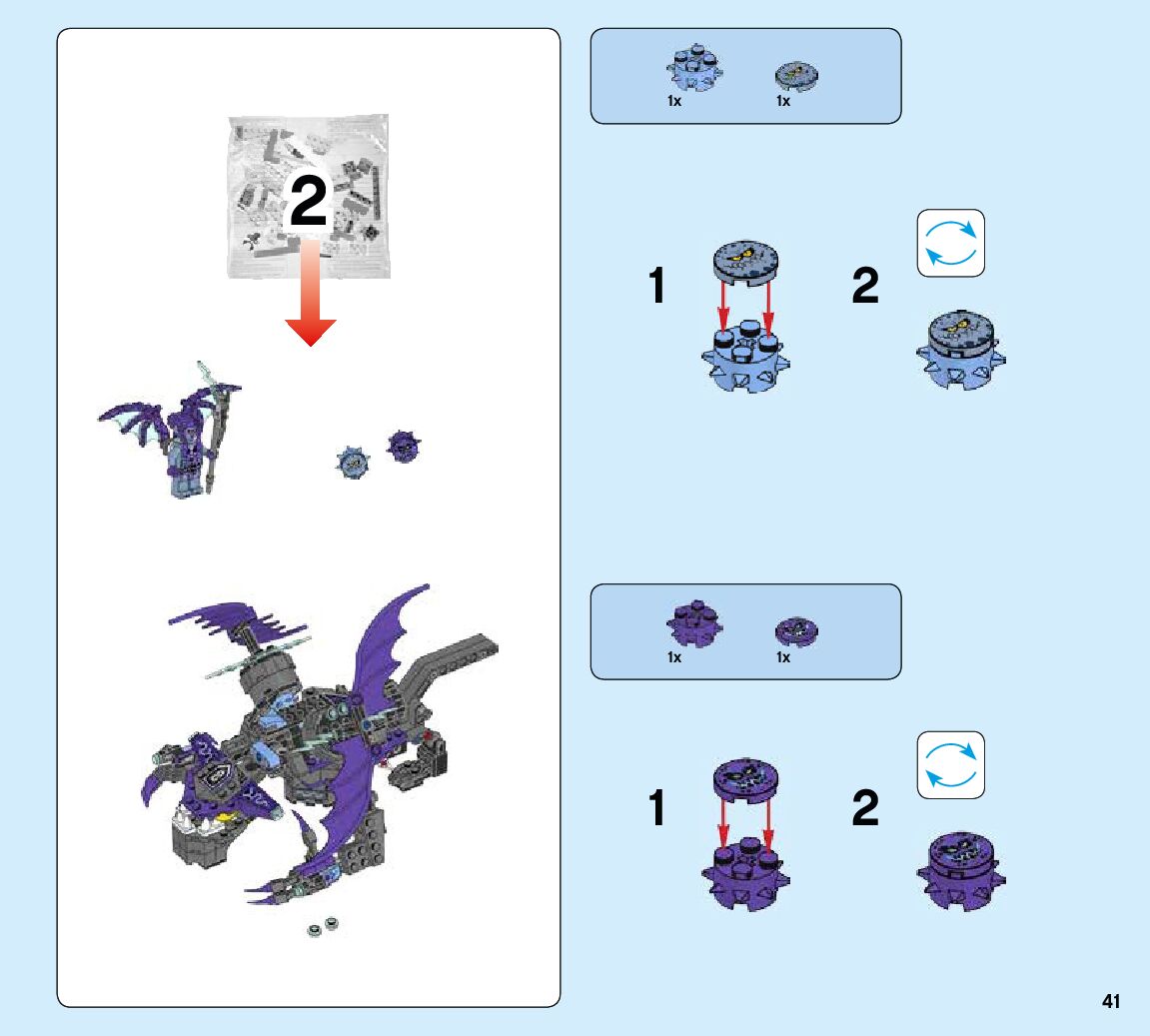 2

1x 1x

1

2

1x 1x

1

2

41