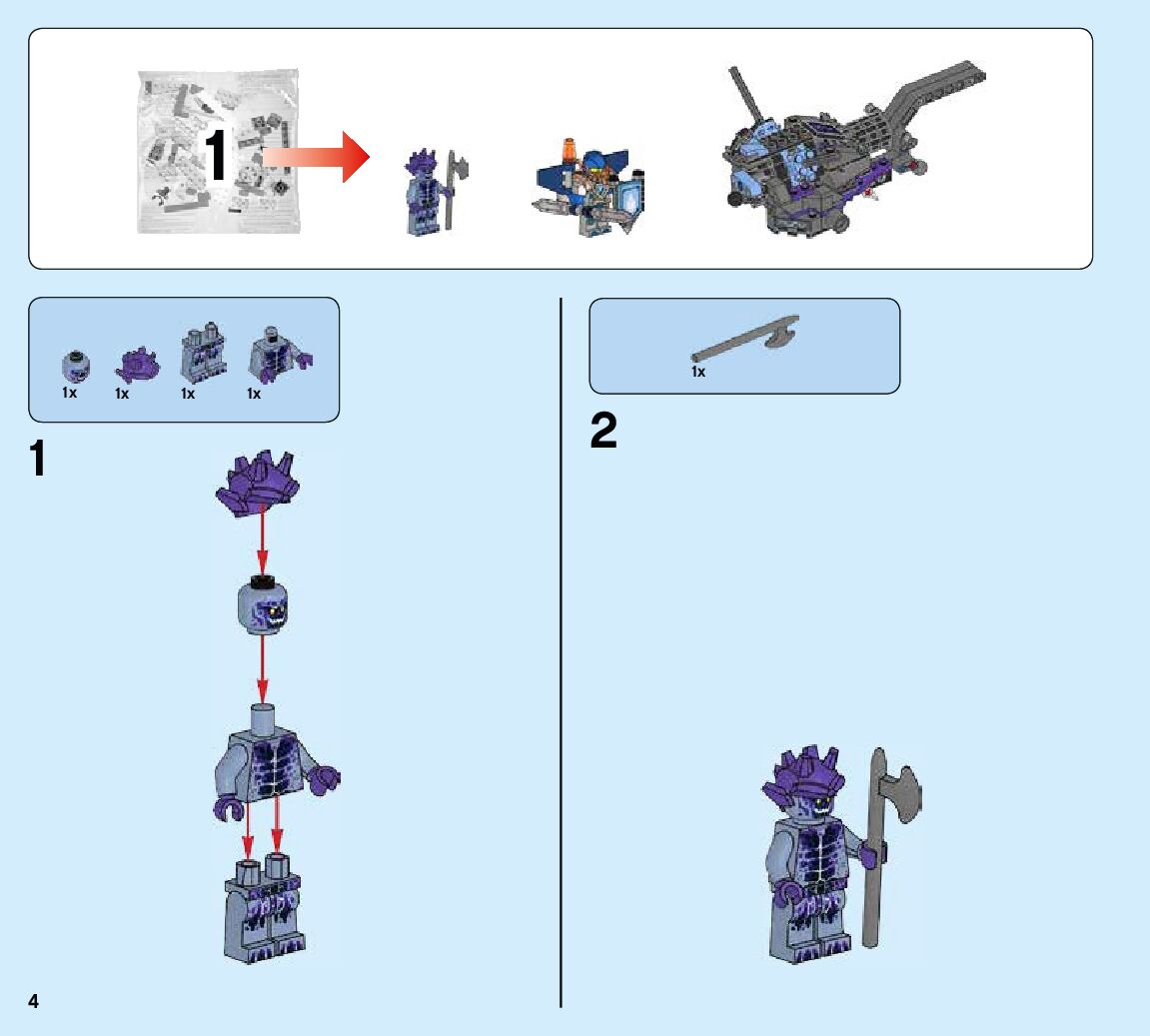 1

1x 1x 1x 1x

1

1x

2

4