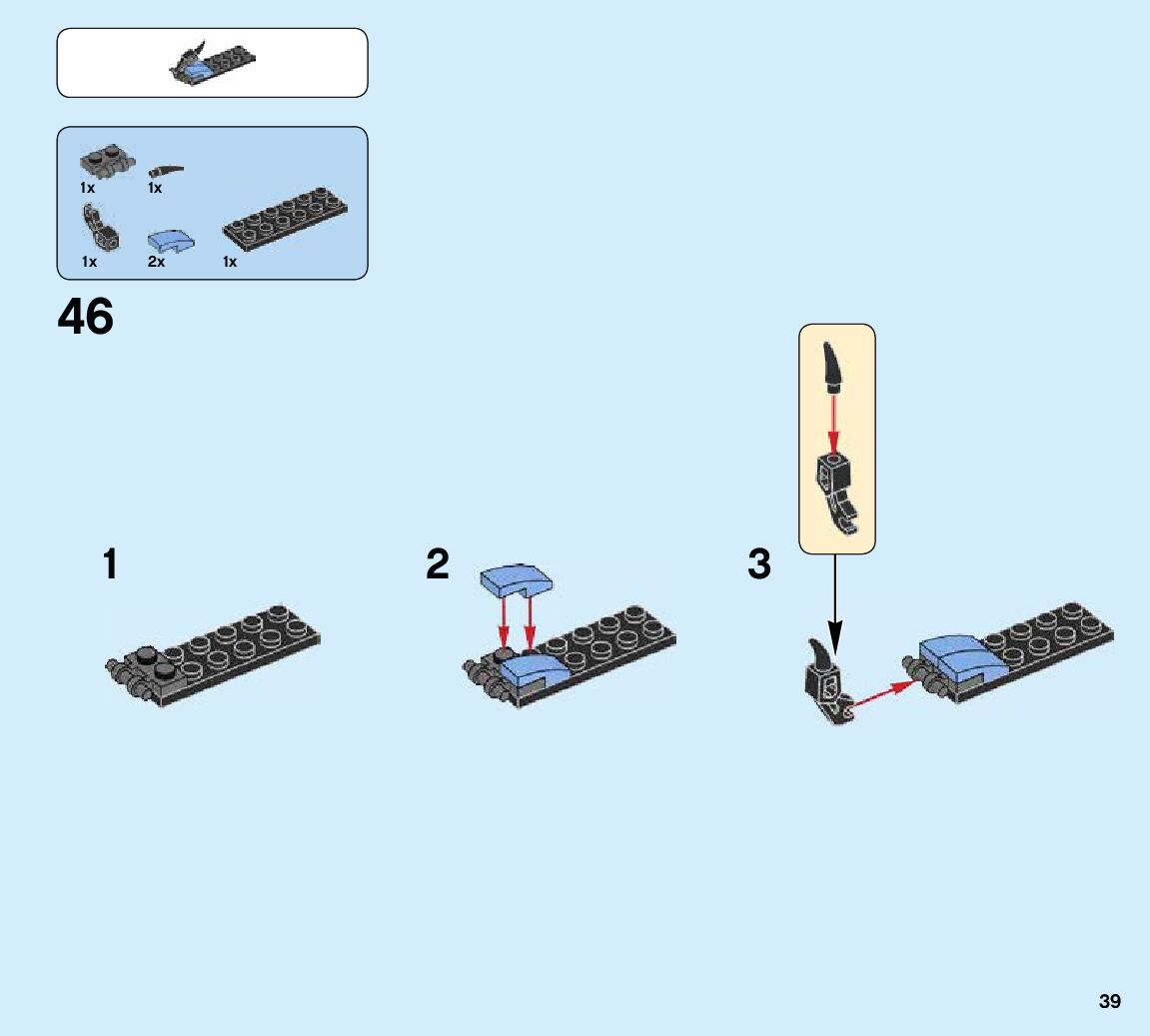 1x
1x
1x
2x
1x

46

1

2

3

39