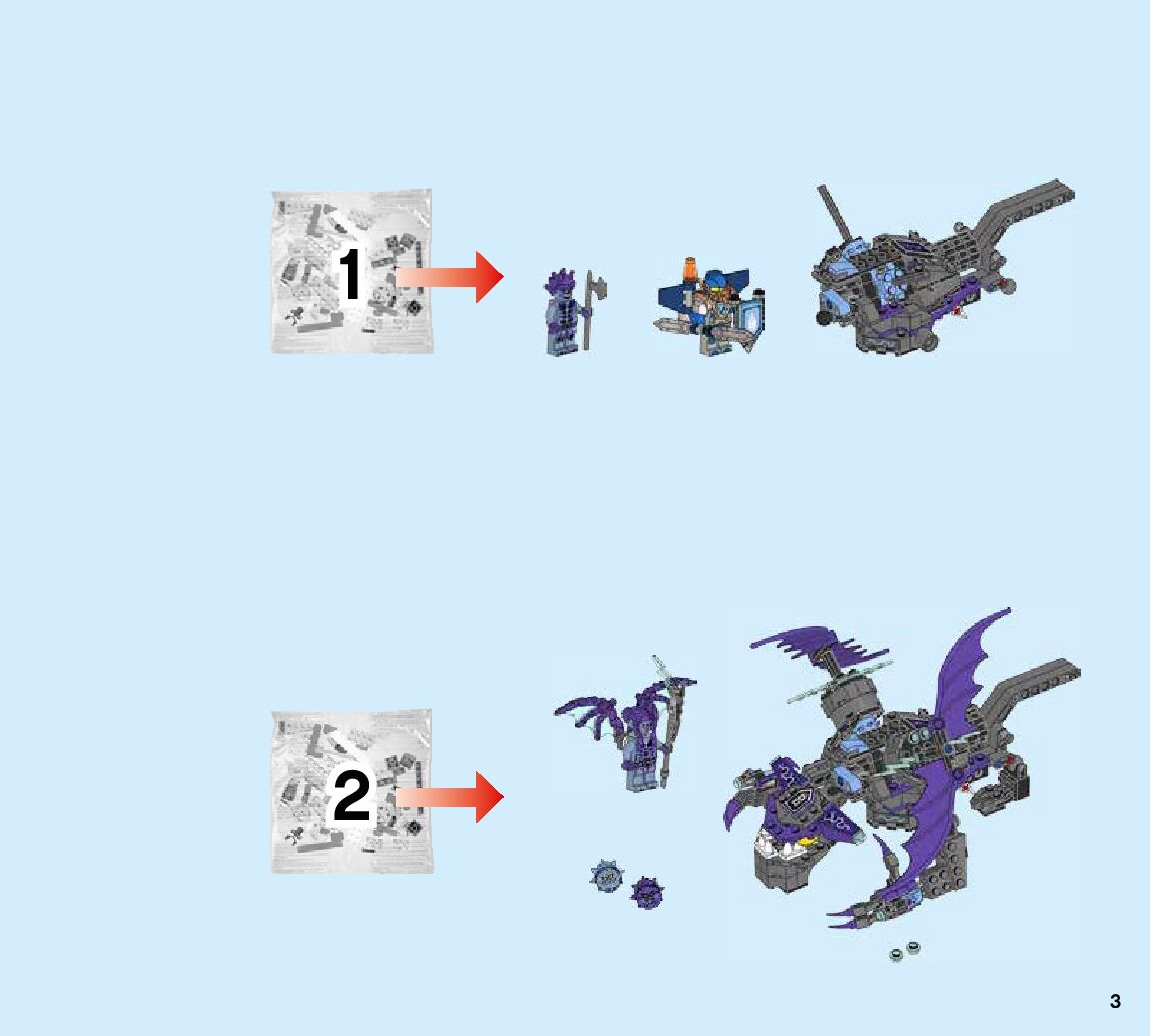 1

2

3