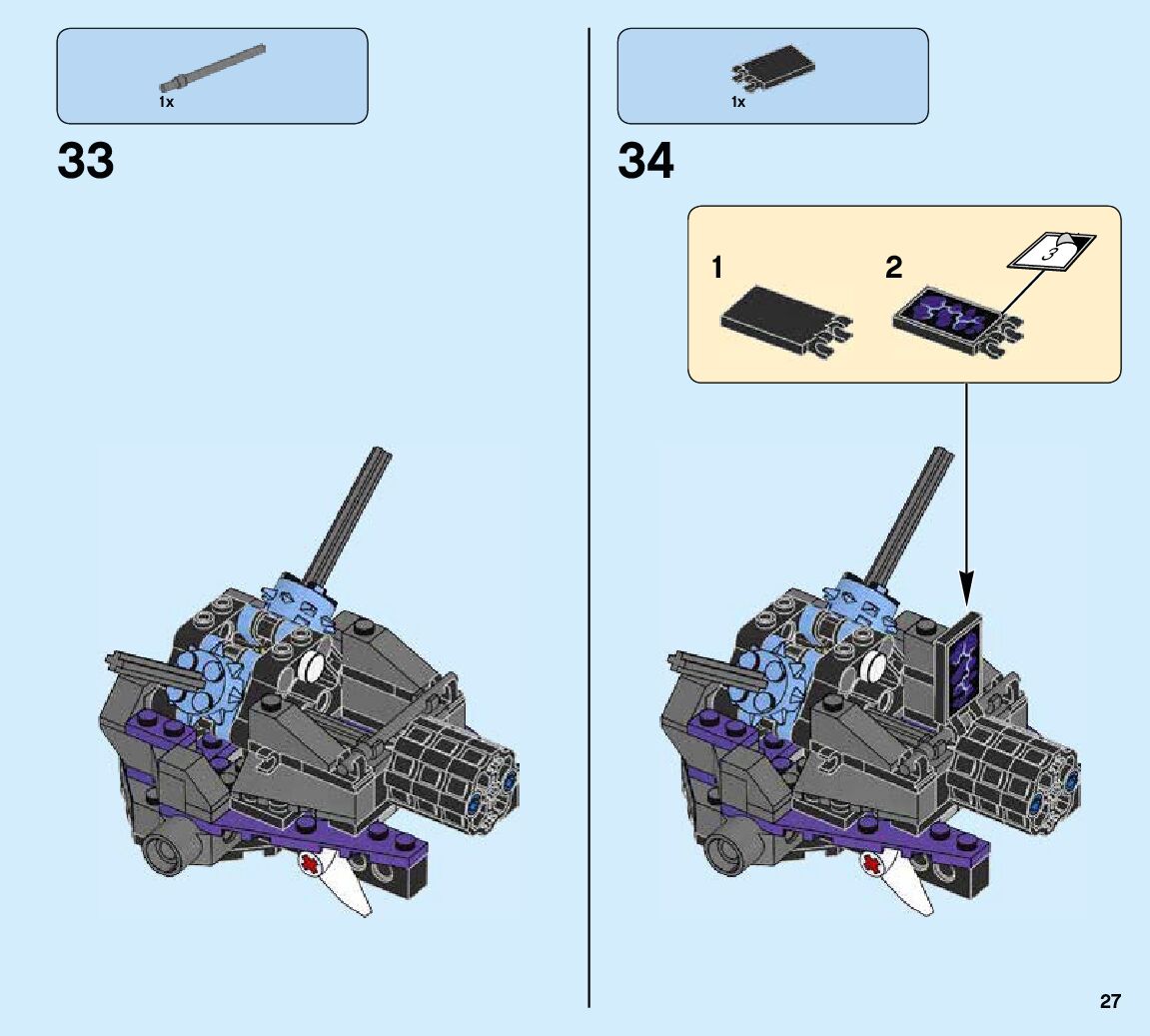 1x

33

1x

34

1

2

3

27