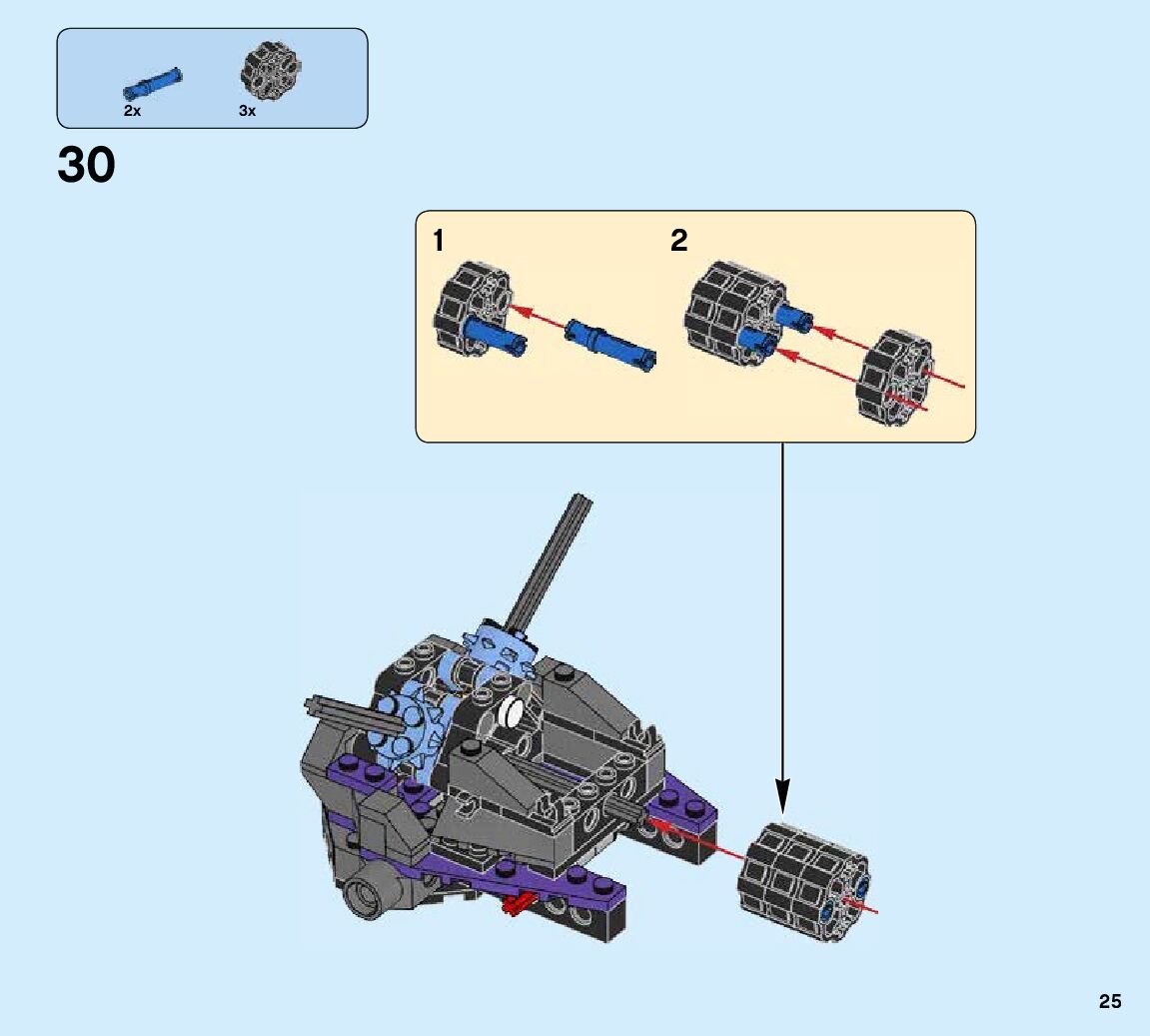 2x
3x

30

1

2

25