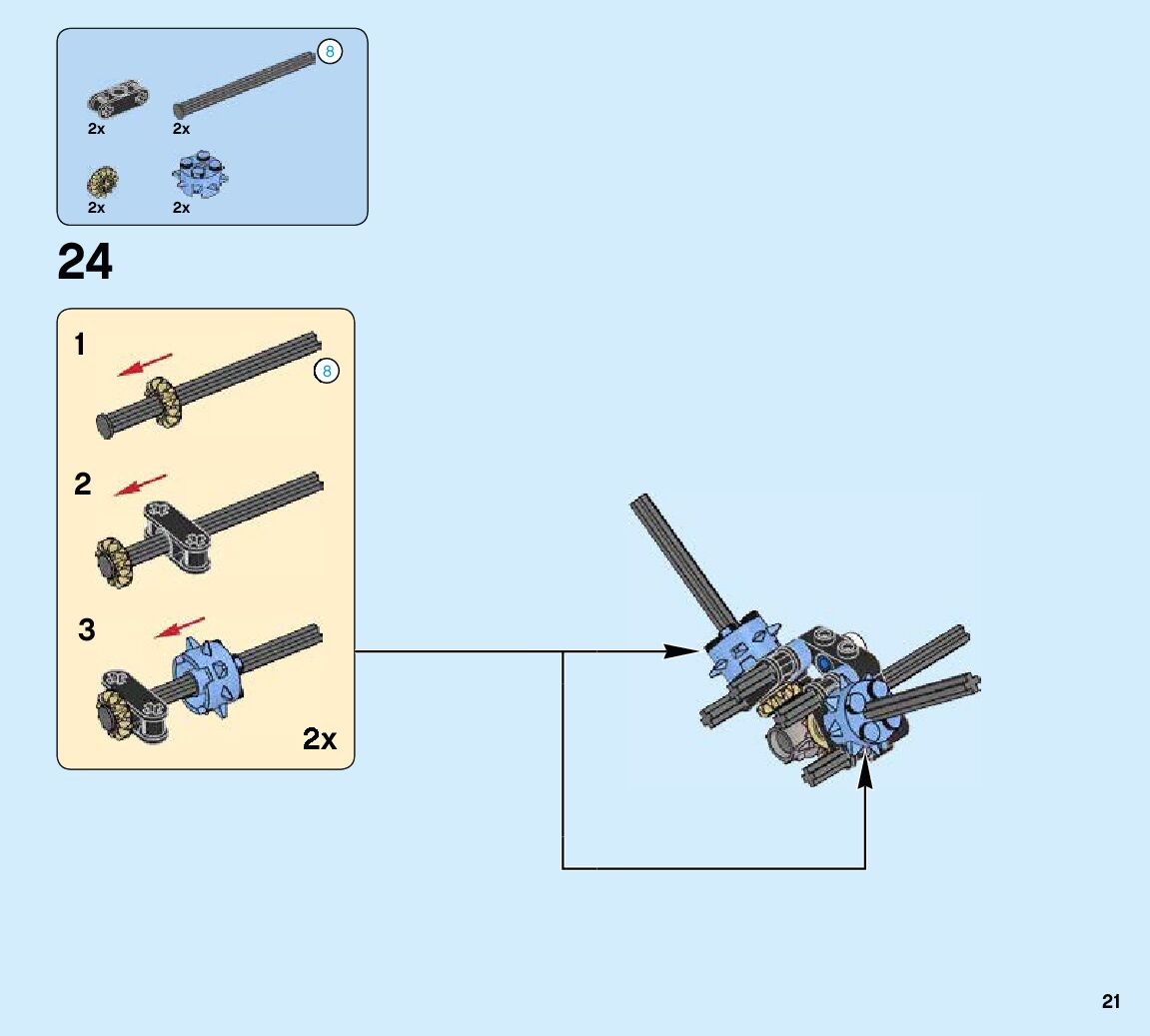 8

2x 2x

2x 2x

24

1

8

2

3

2x

21