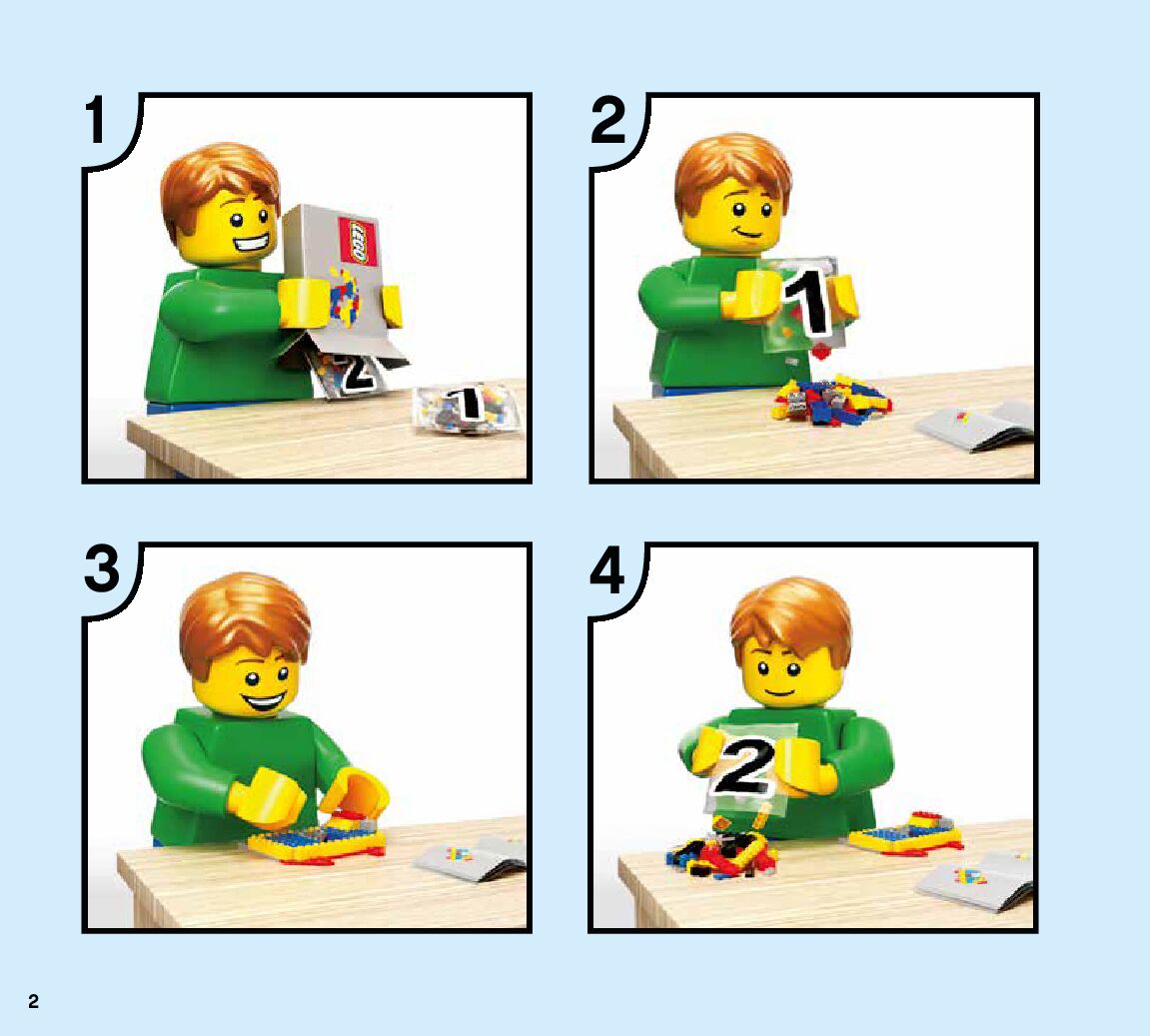 1

LEGO

2

1

2

1

3

4

2

2