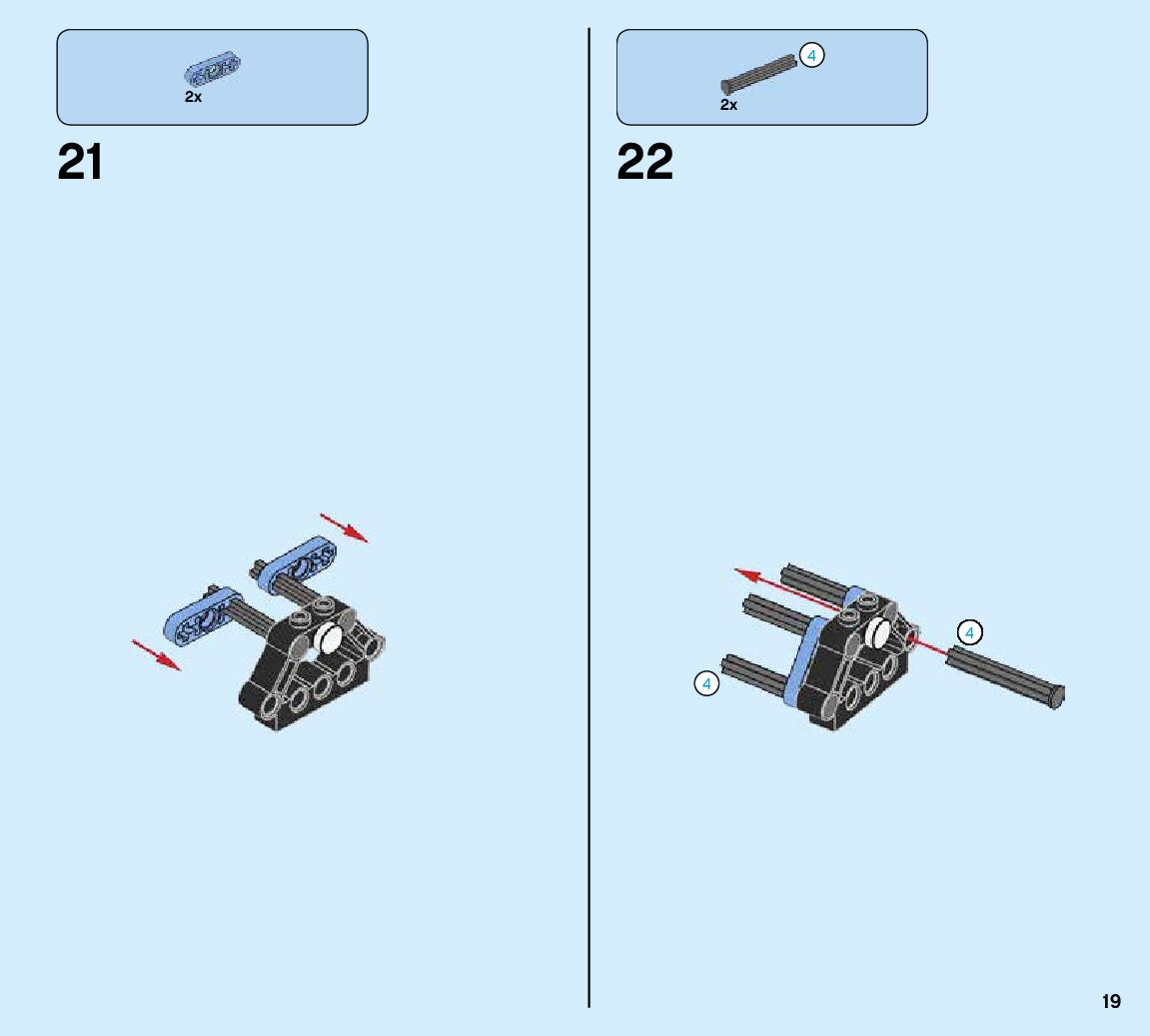 2x

21

4

2x

22

4

4

19