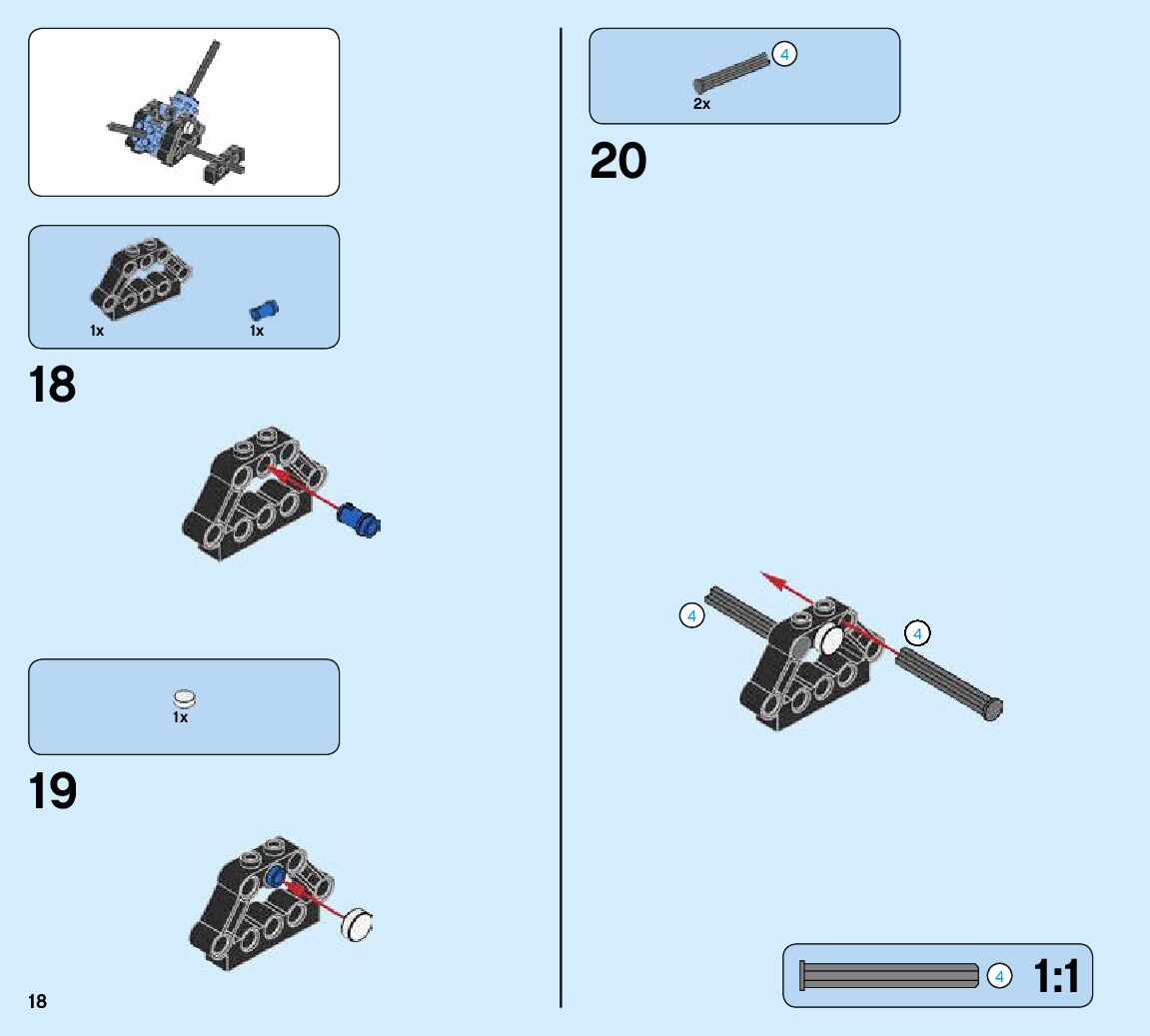 1x

1x

18

1x

19

18

4

2x

20

4

4

4

1:1