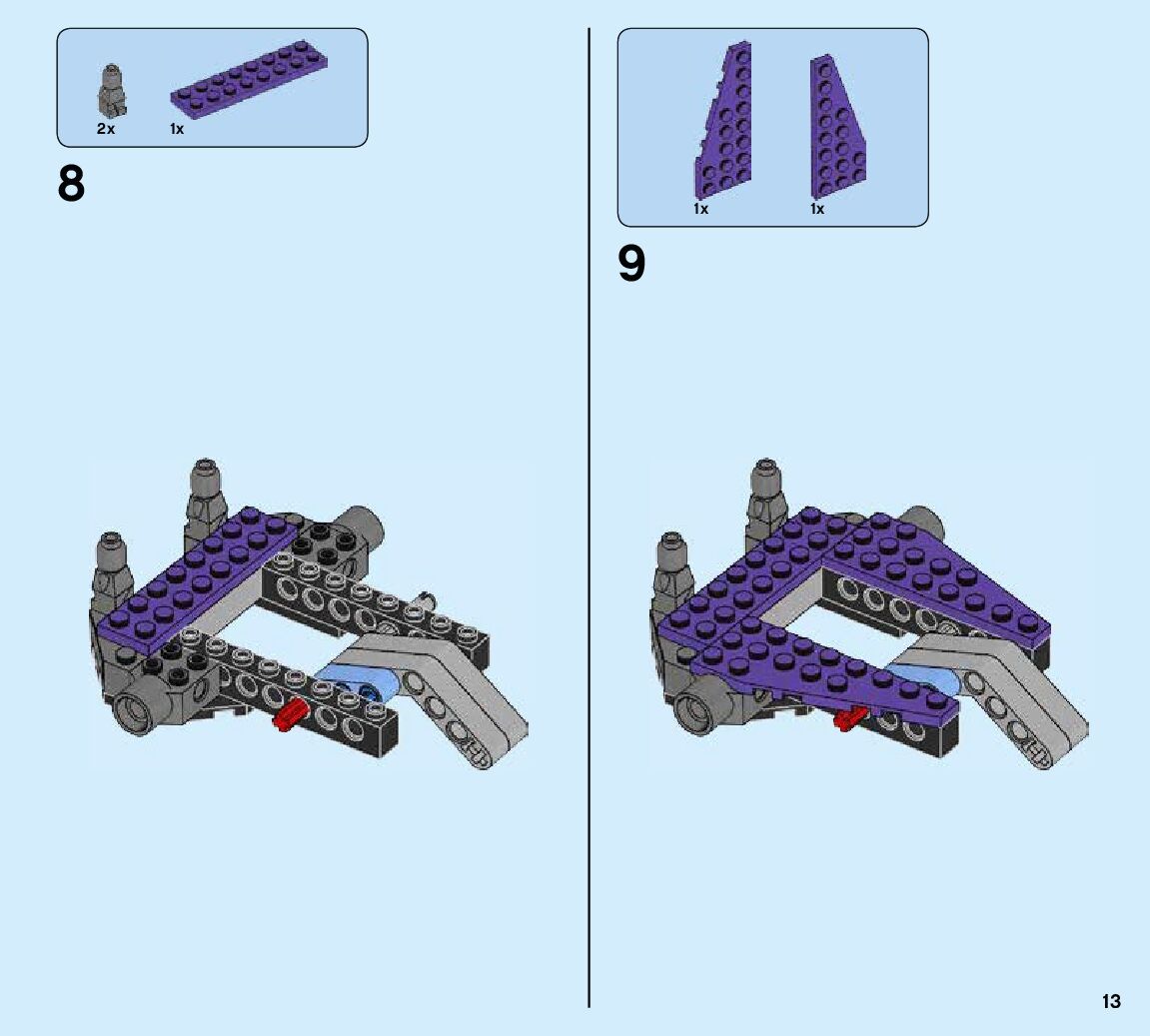 2x 1x

8

1x 1x

9

13