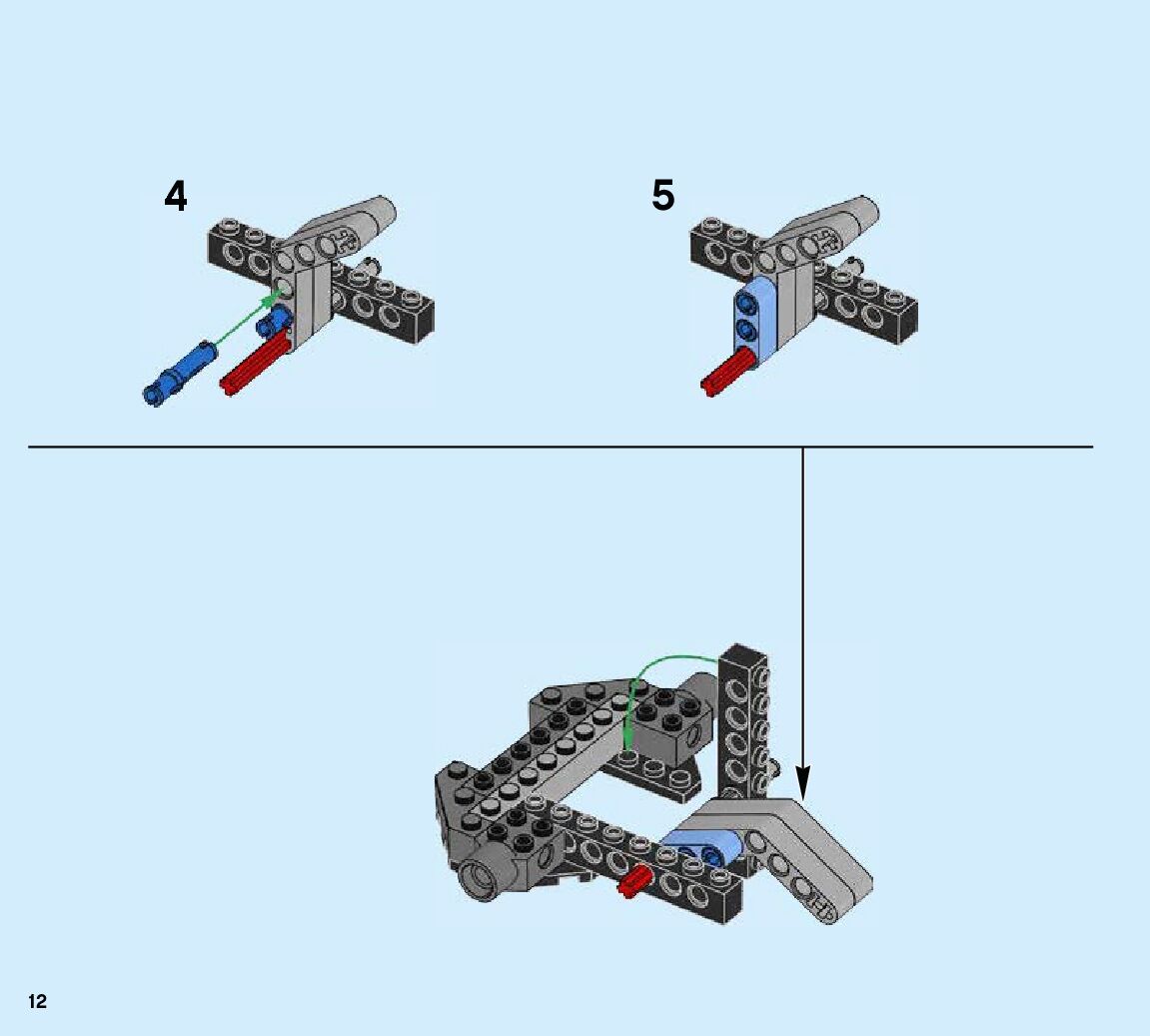 4

5

12