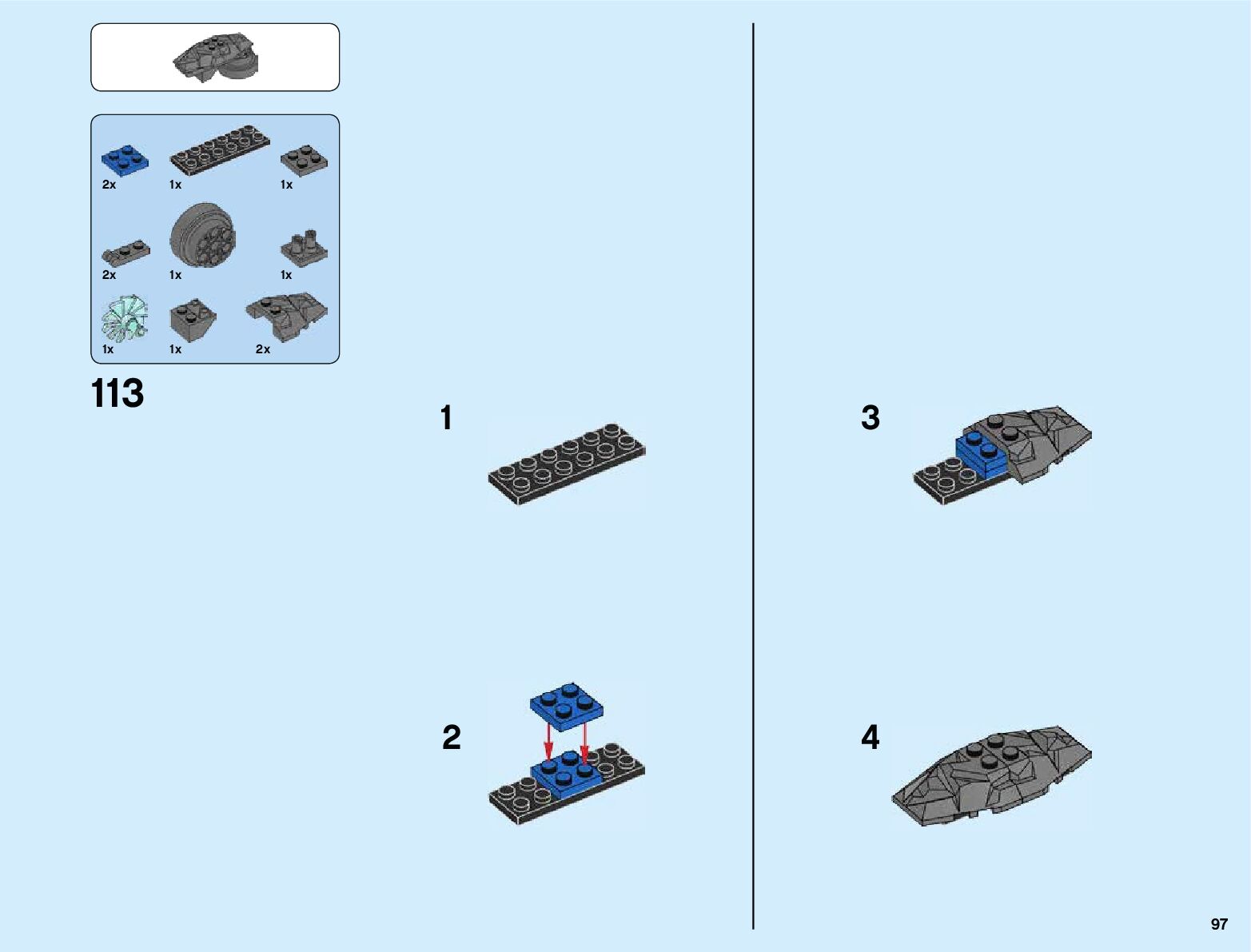 2x 1x 1x

2x 1x 1x

1x 1x 2x

113

1

2

3

4

97