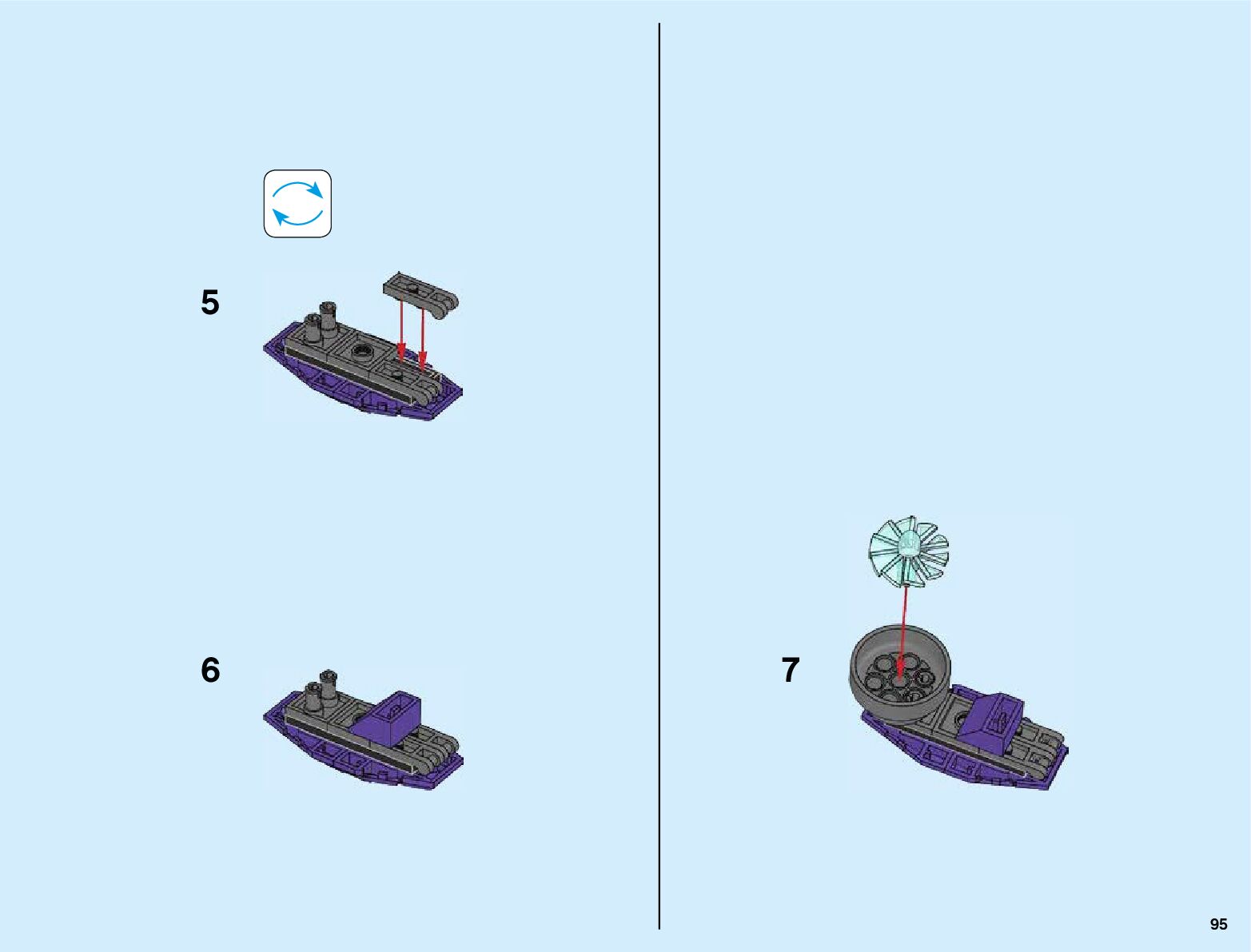 5

6

7

95