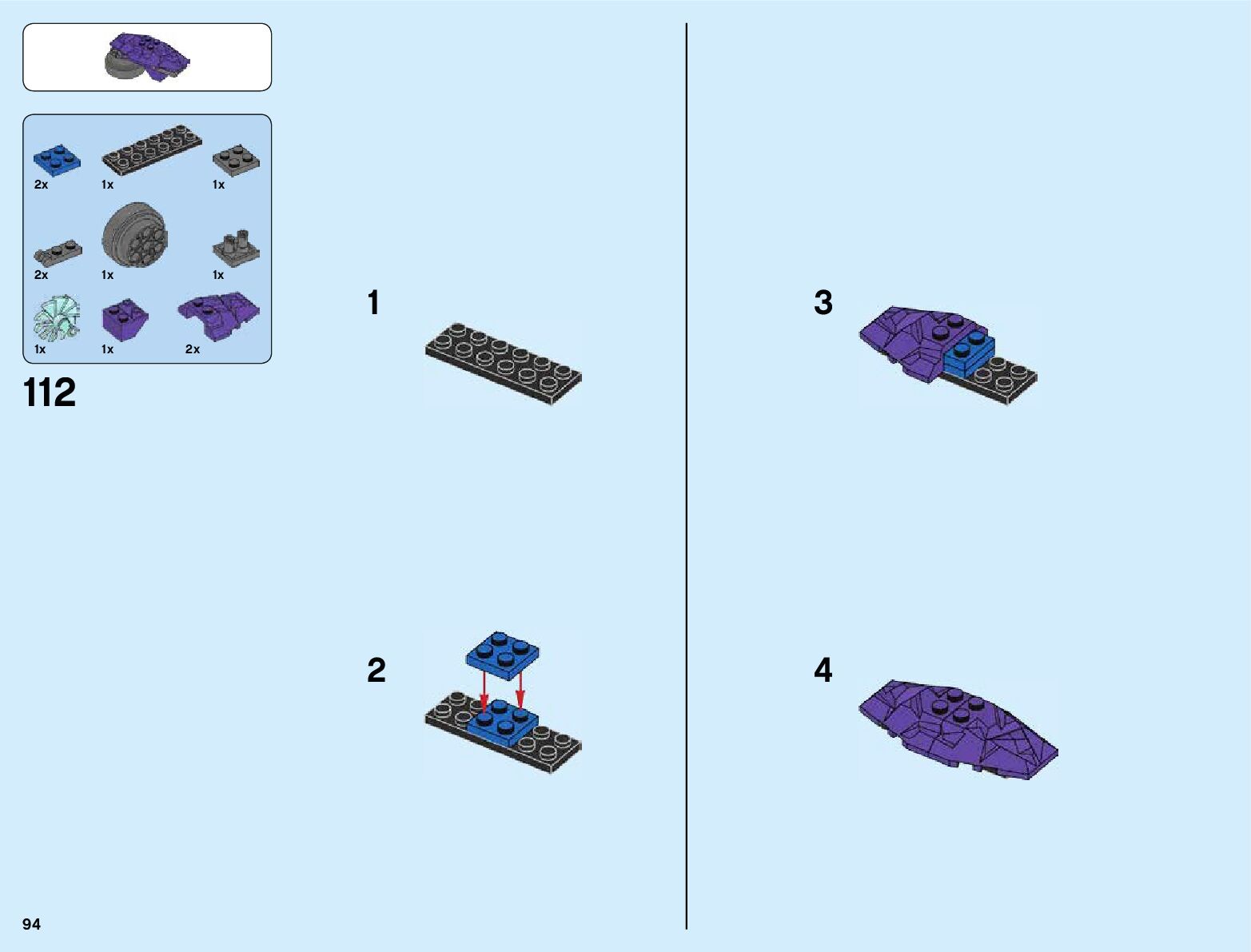 2x 1x 1x

2x 1x 1x

1x 1x 2x

112

1

2

3

4

94