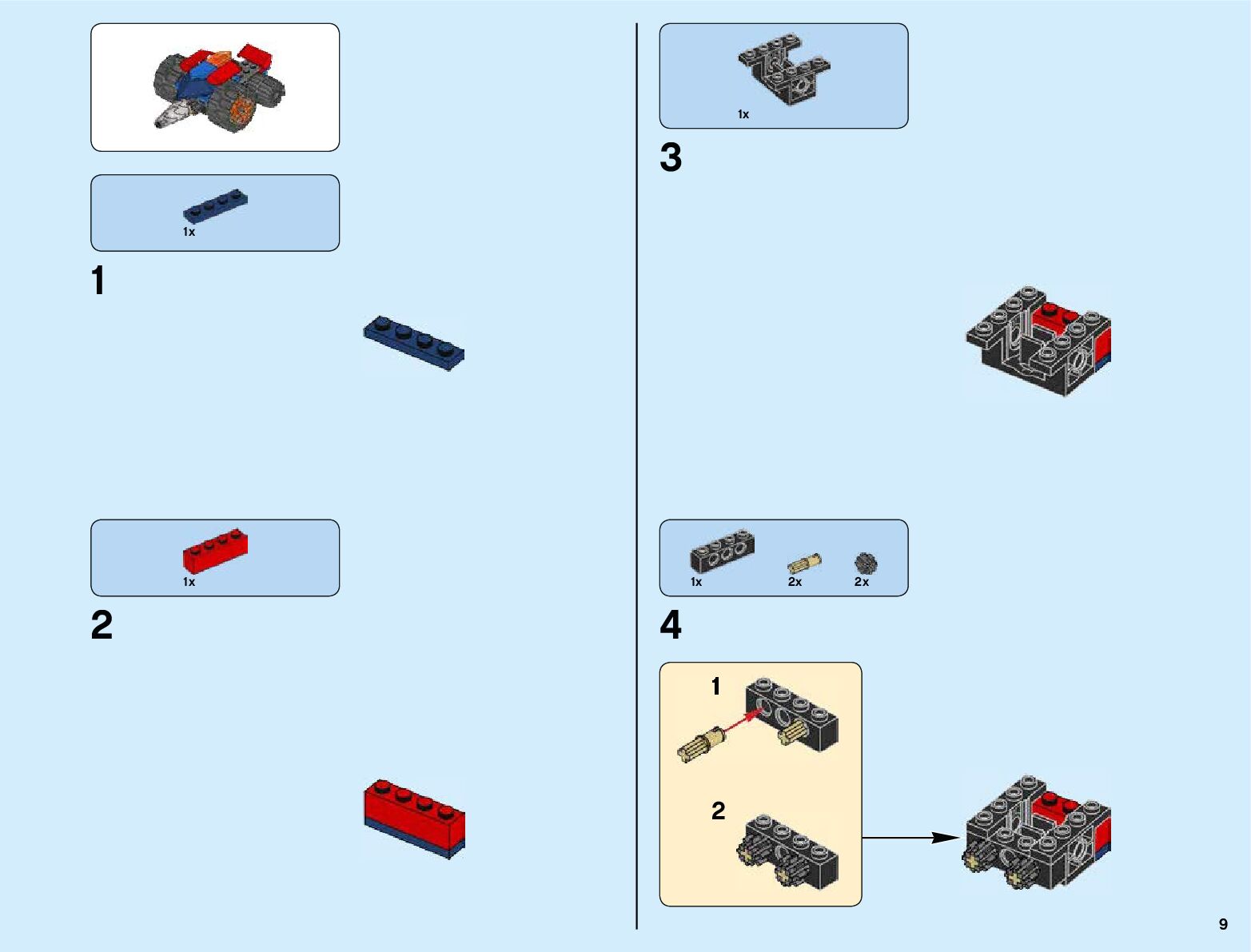 1x

1

1x

2

1x

3

1x 2x 2x

4

1

2

9