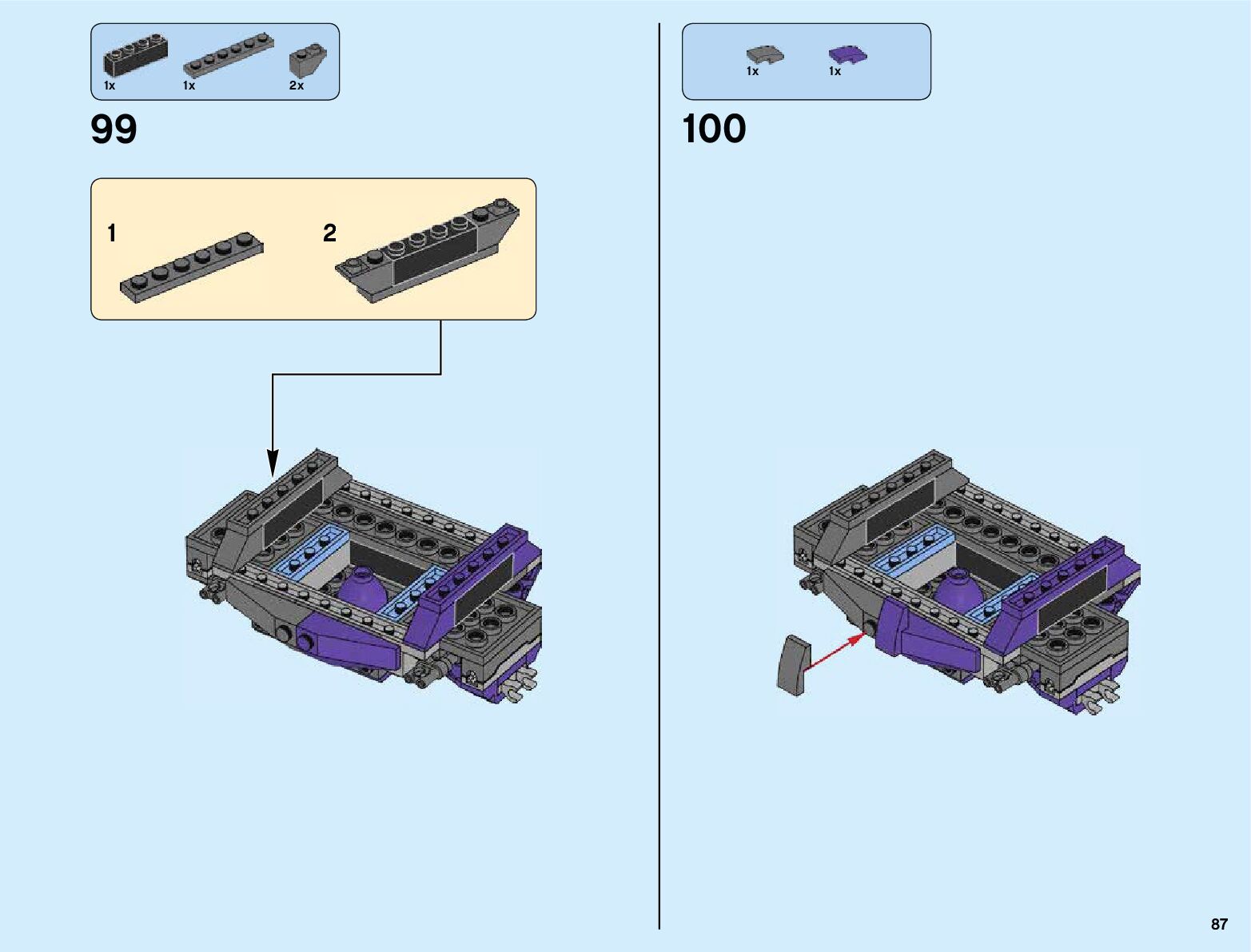 1x 1x 2x

99

1

2

1x 1x

100

87