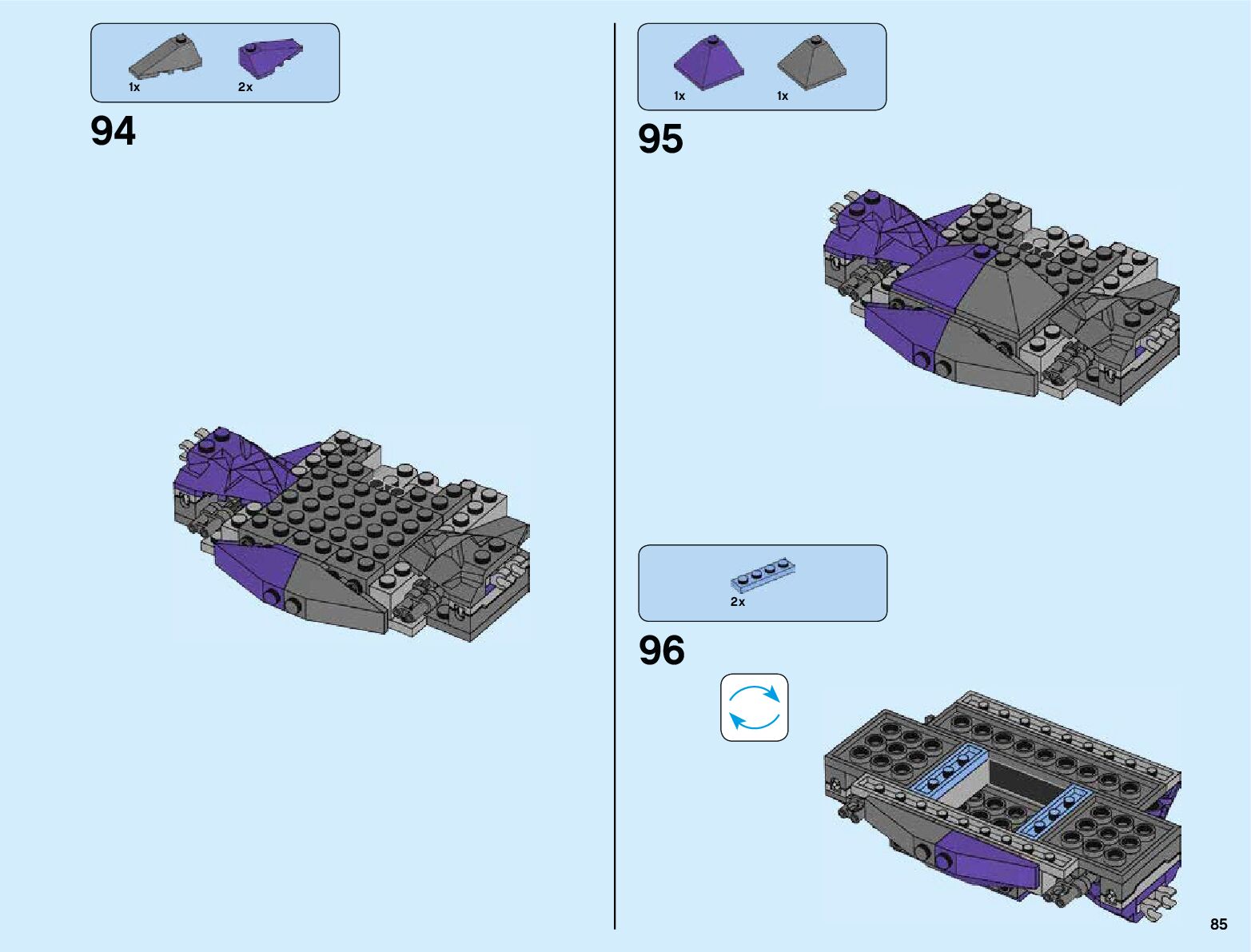 1x 2x

94

1x 1x

95

2x

96

85