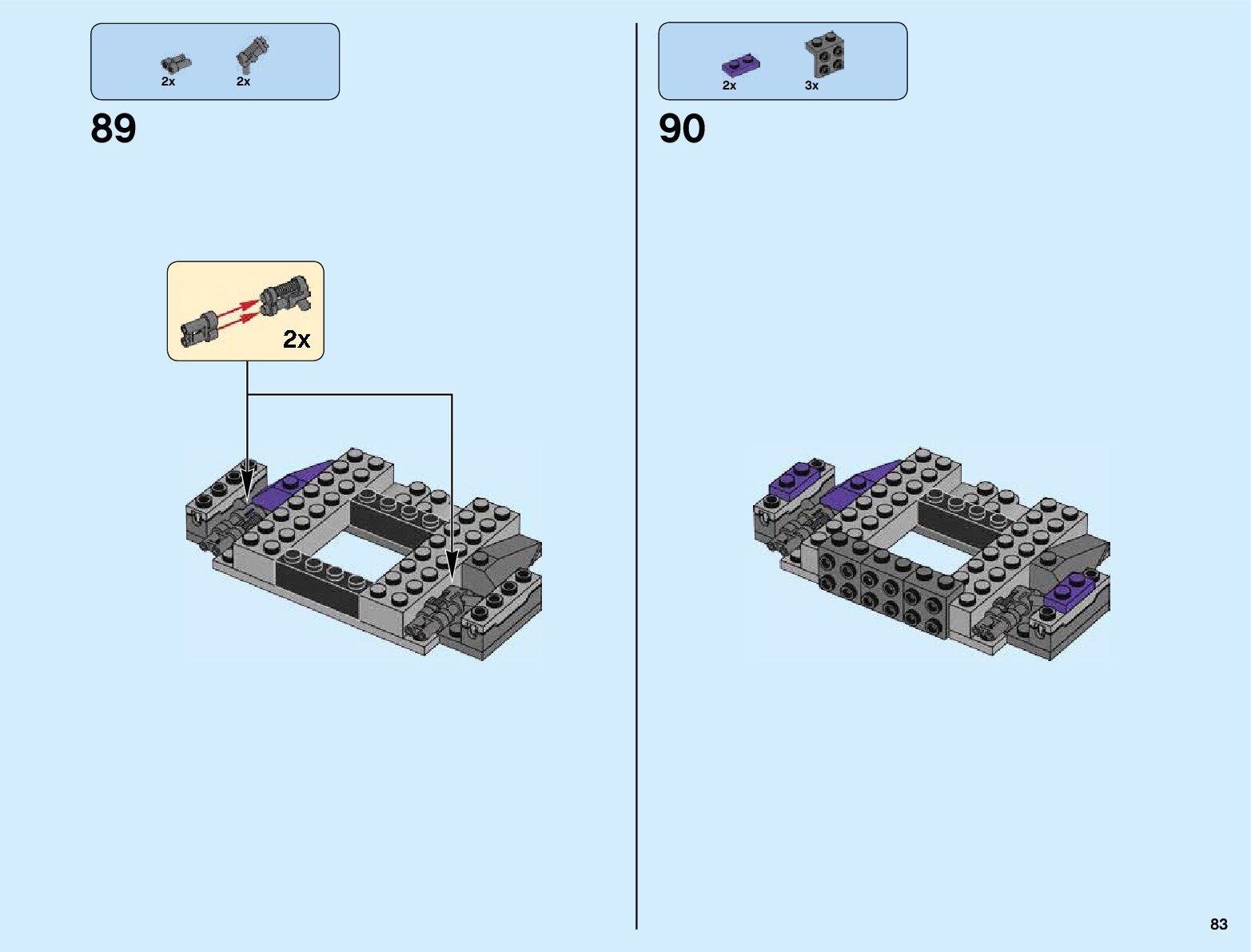 2x 2x

89

2x

2x 3x

90

83