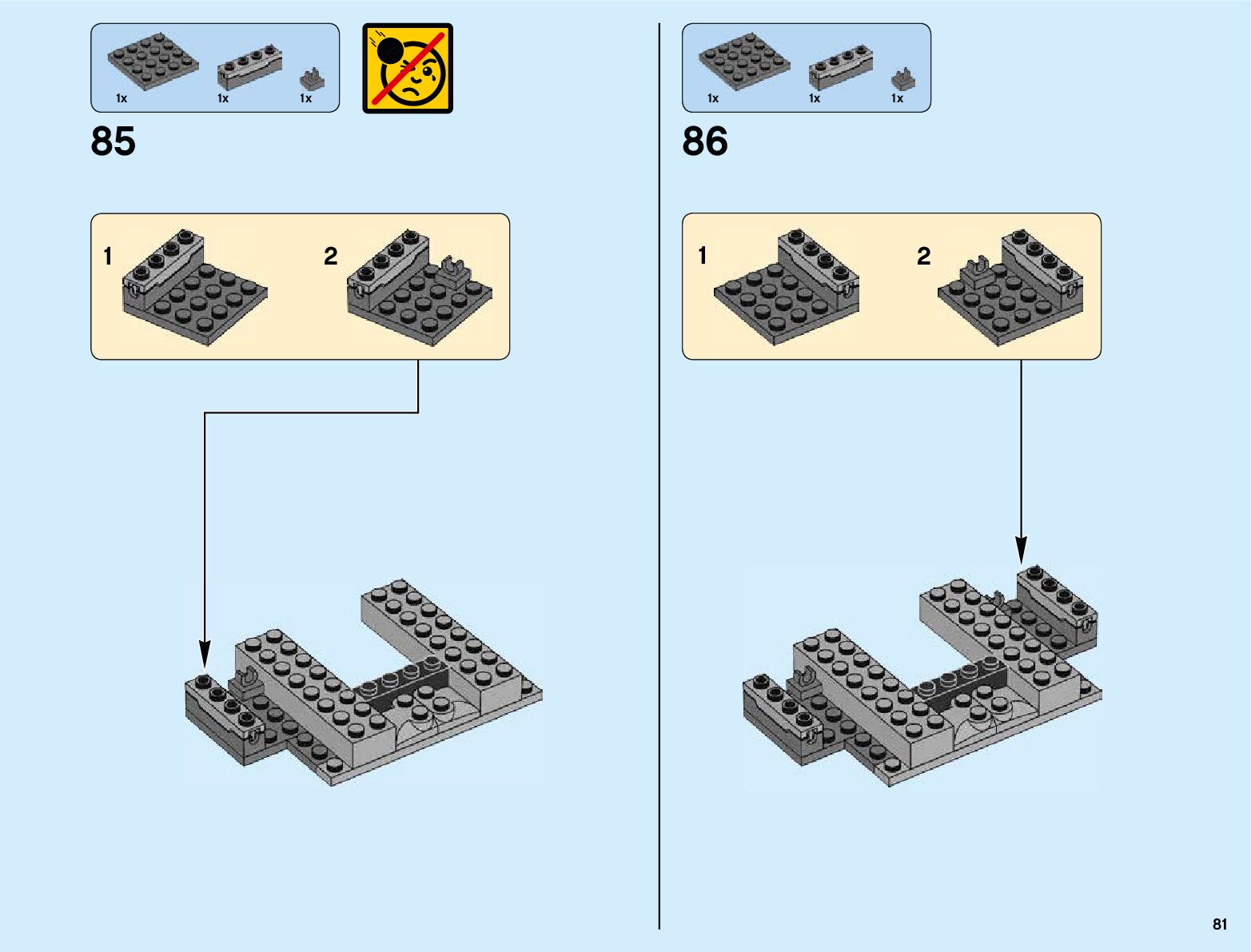 1x 1x 1x

85

1

2

1x 1x 1x

86

1

2

81