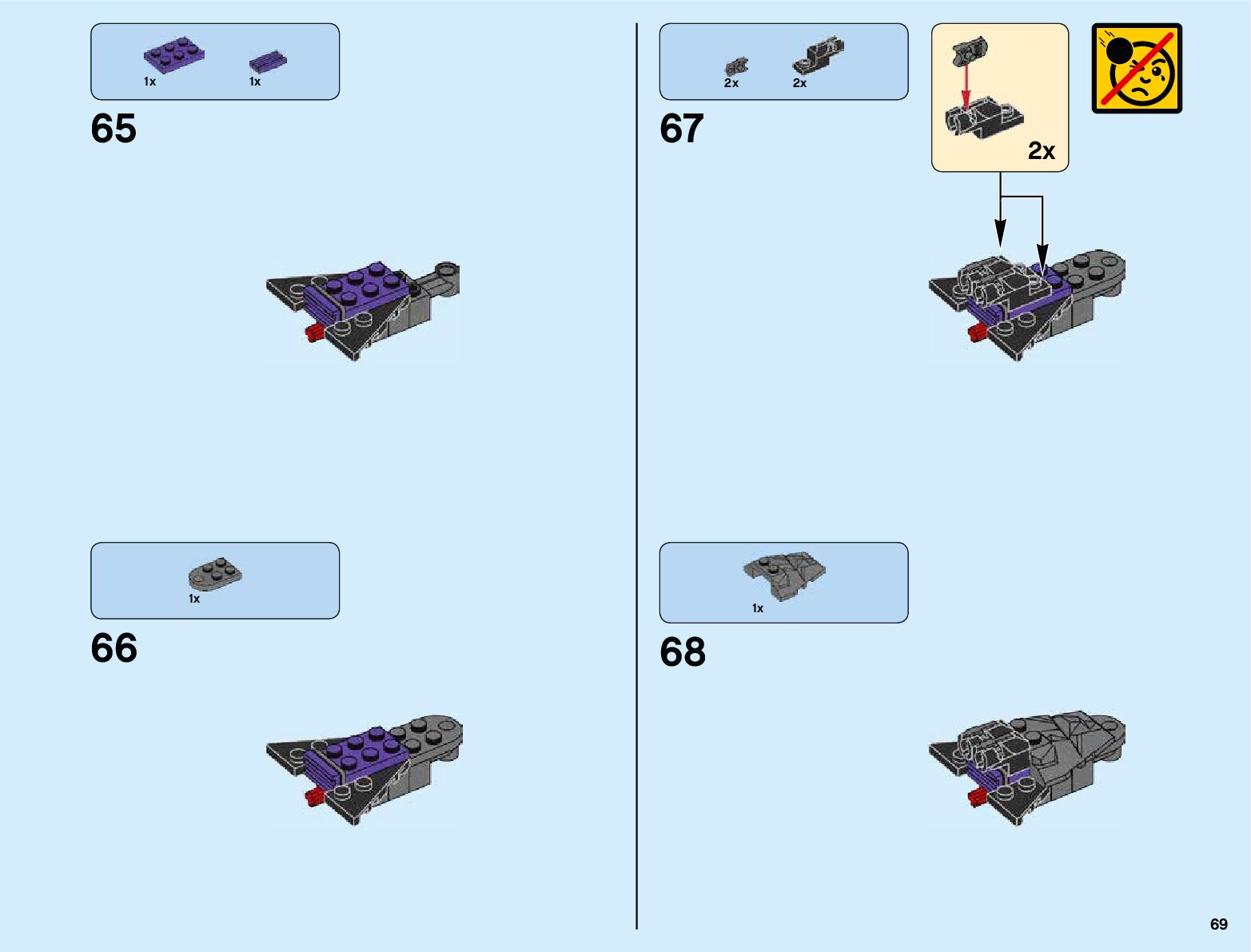 1x 1x

65

1x

66

2x 2x

67

2x

1x

68

69