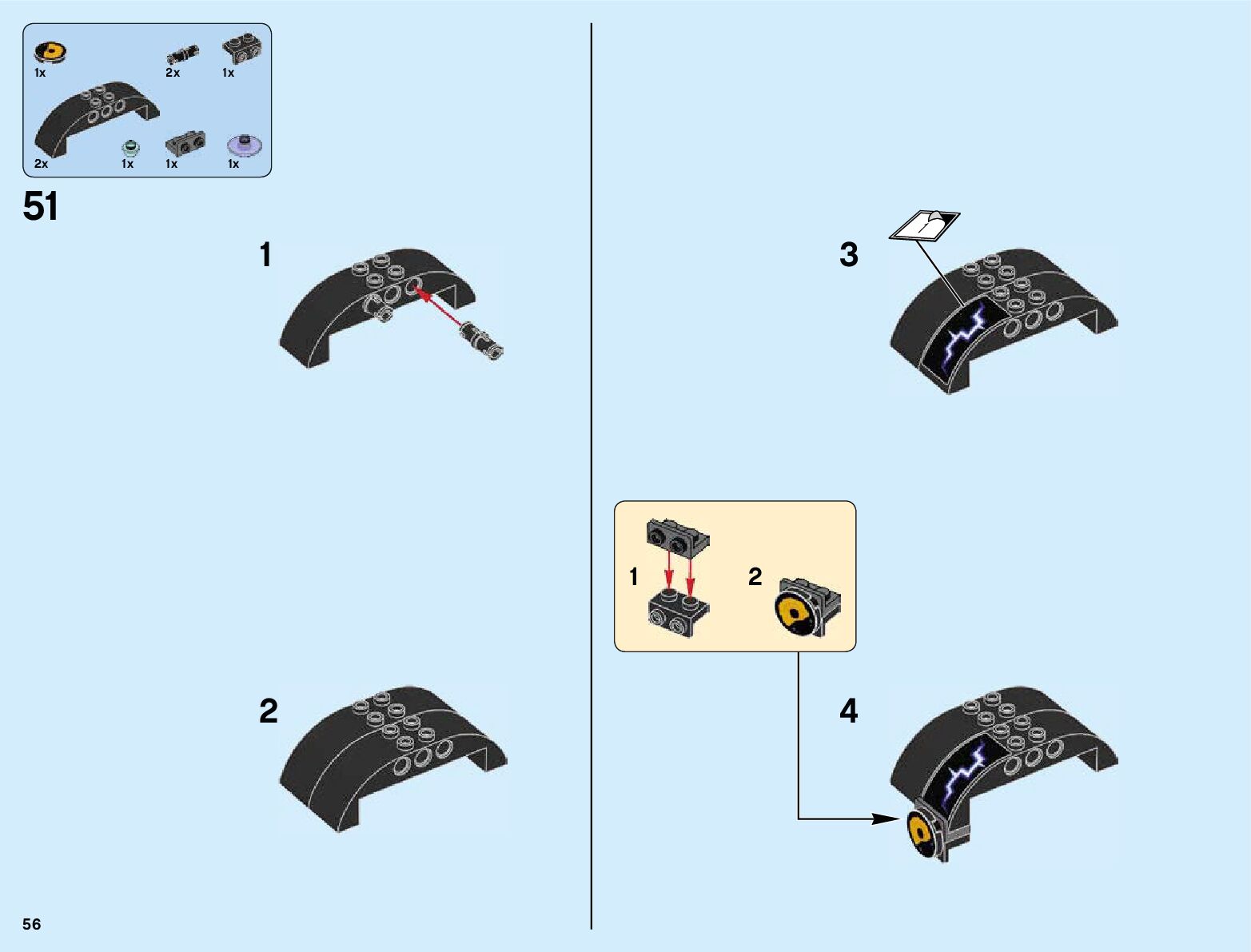 1x 2x 1x

2x 1x 1x 1x

51

1

2

3

1

2

4

56