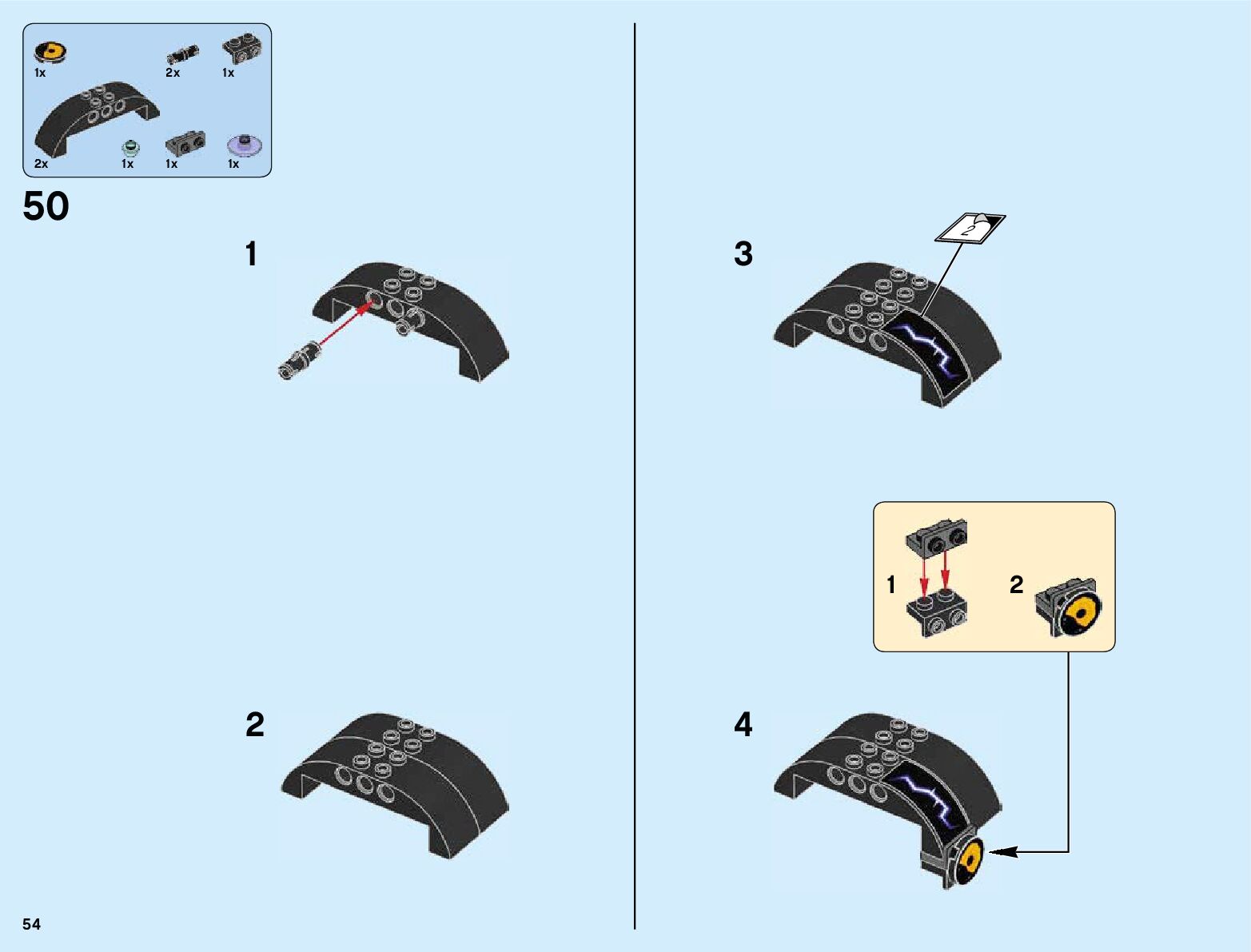 1x
2x
1x
2x
1x
1x
1x

50

1

2

3

2

1

2

4

54