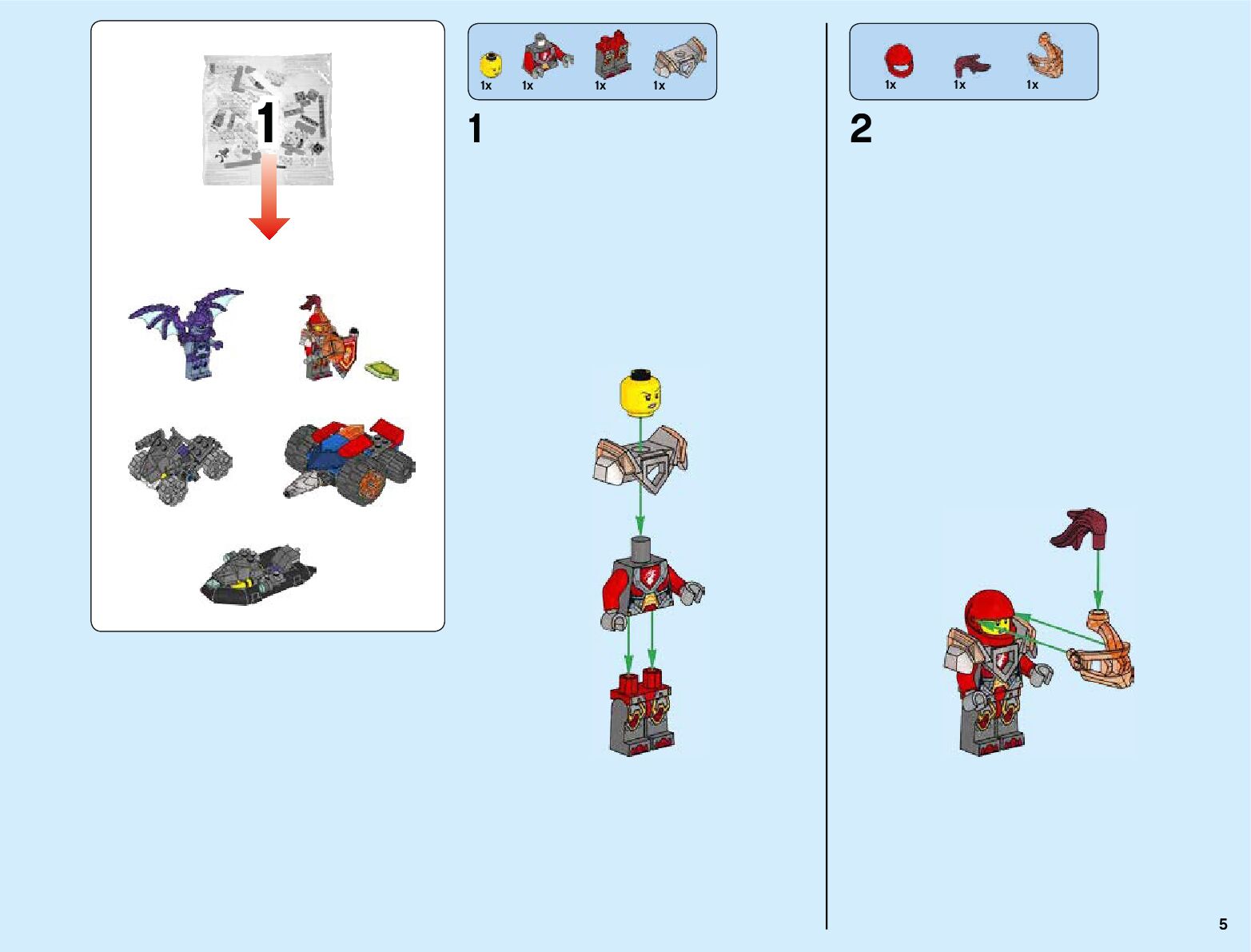 1

1x 1x 1x 1x

1

1x 1x 1x

2

5