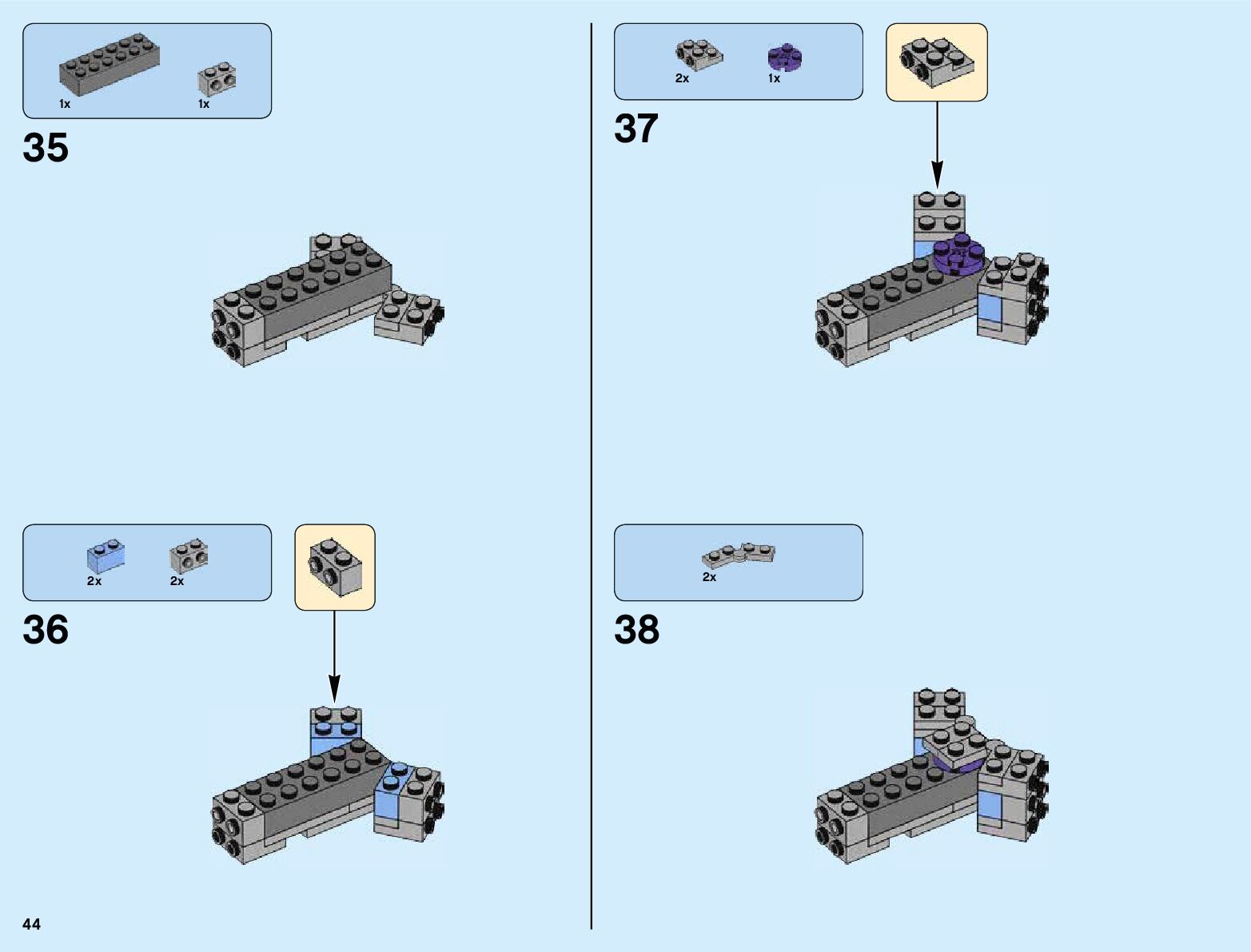 1x
1x

35

2x
2x

36

44

2x
1x

37

2x

38