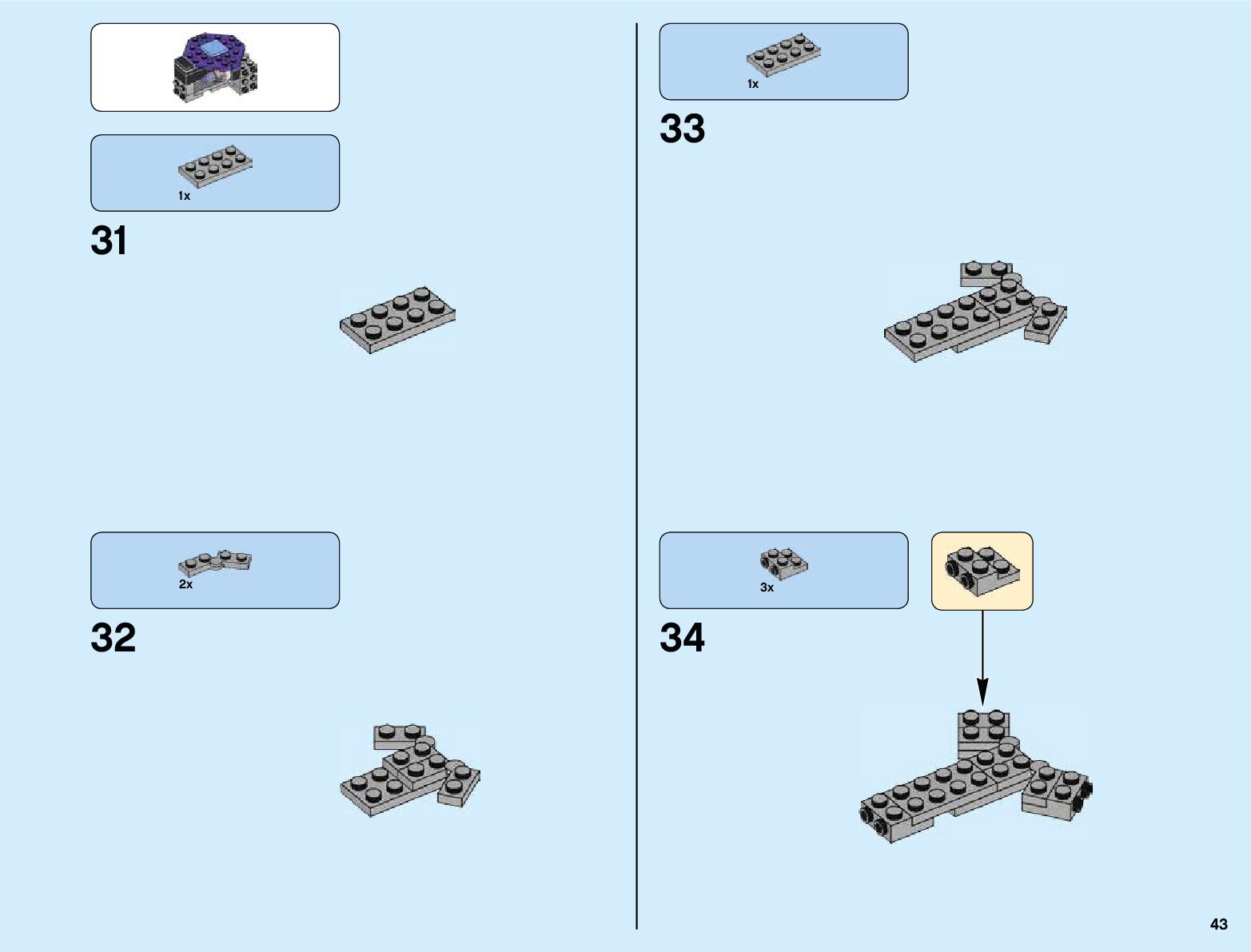 1x

31

2x

32

1x

33

3x

34

43