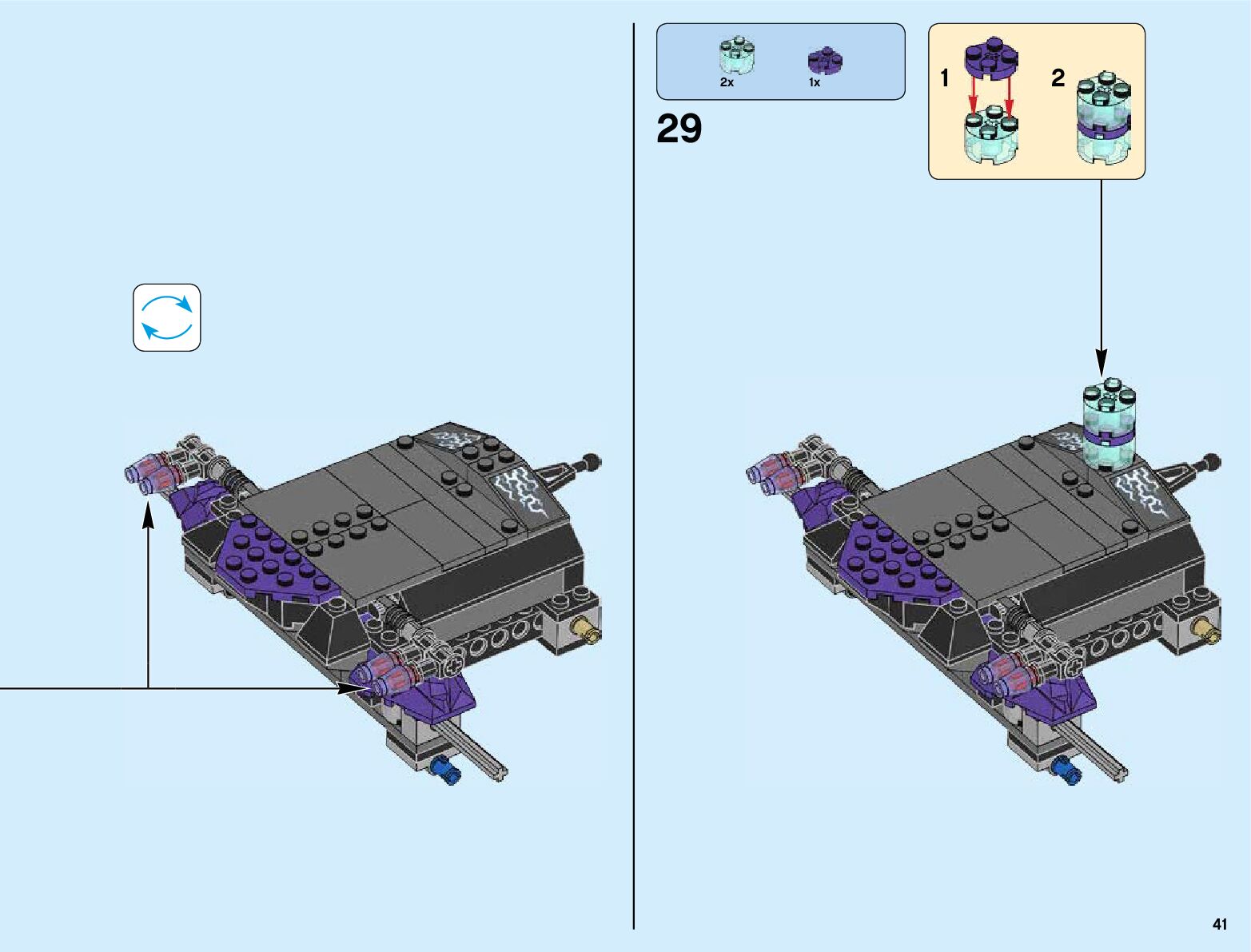 2x
1x

29

1
2

41