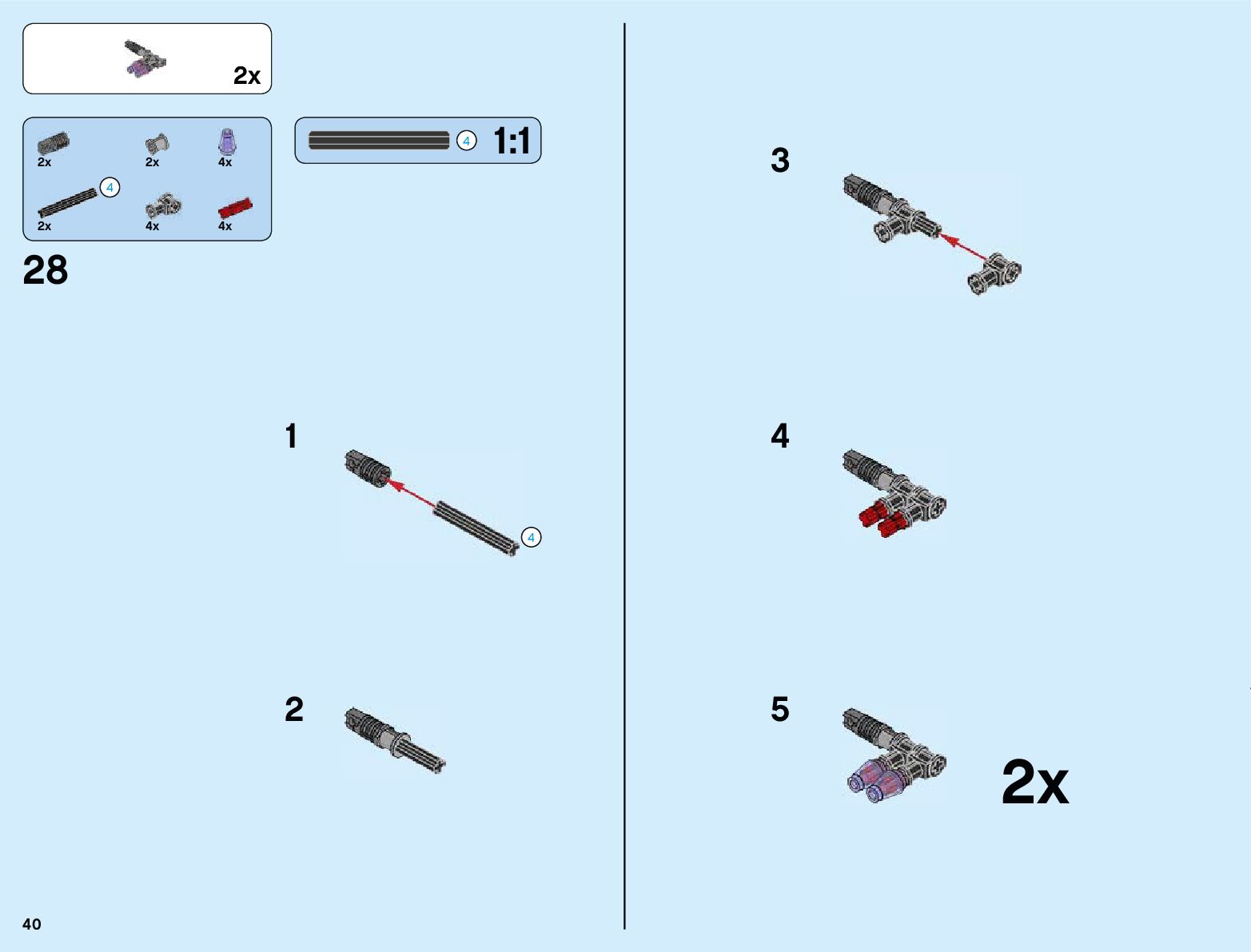 2x

2x
2x
4x
4
2x
4x
4x

4
1:1

28

1
4

2

3

4

5
2x

40