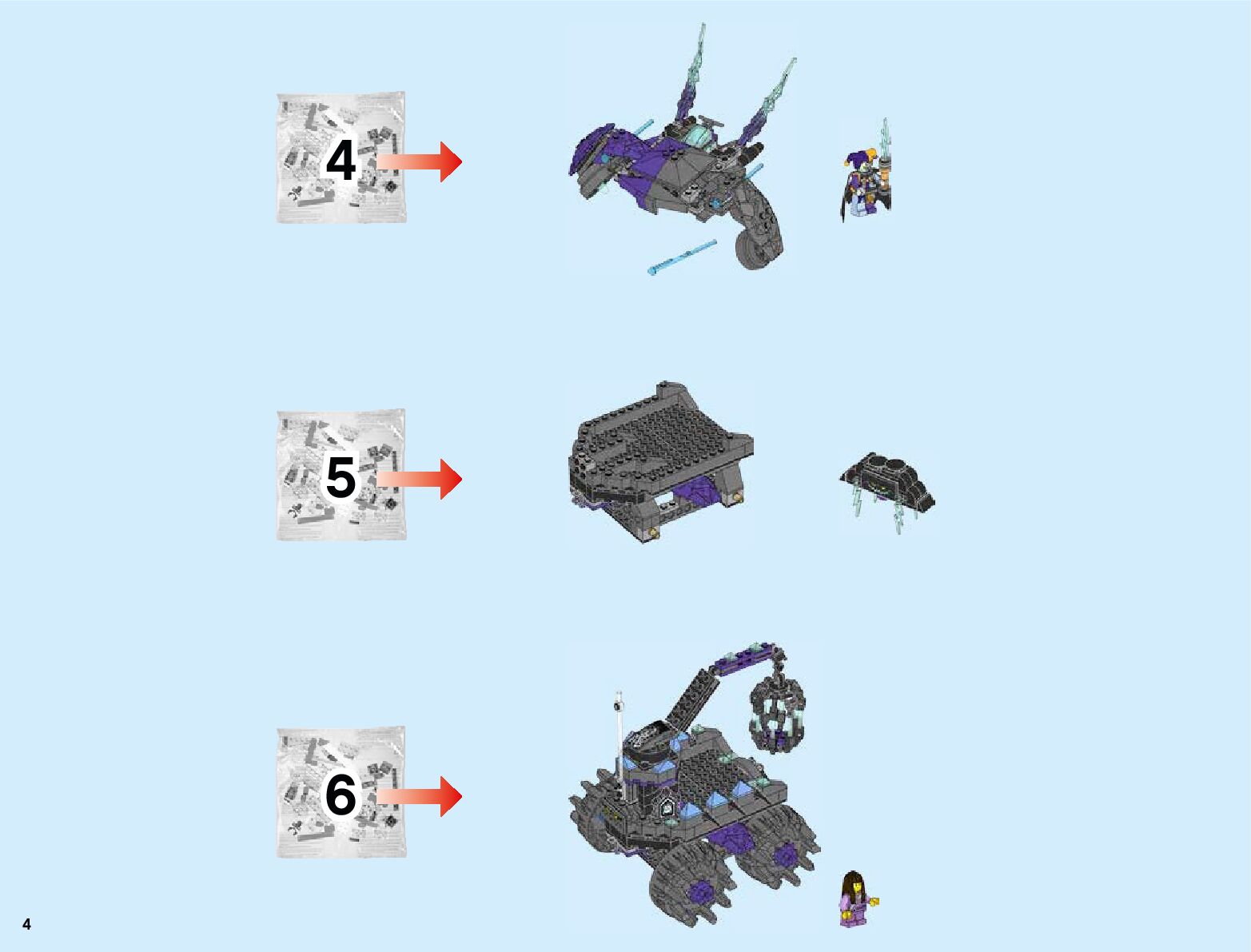 4

5

6

4