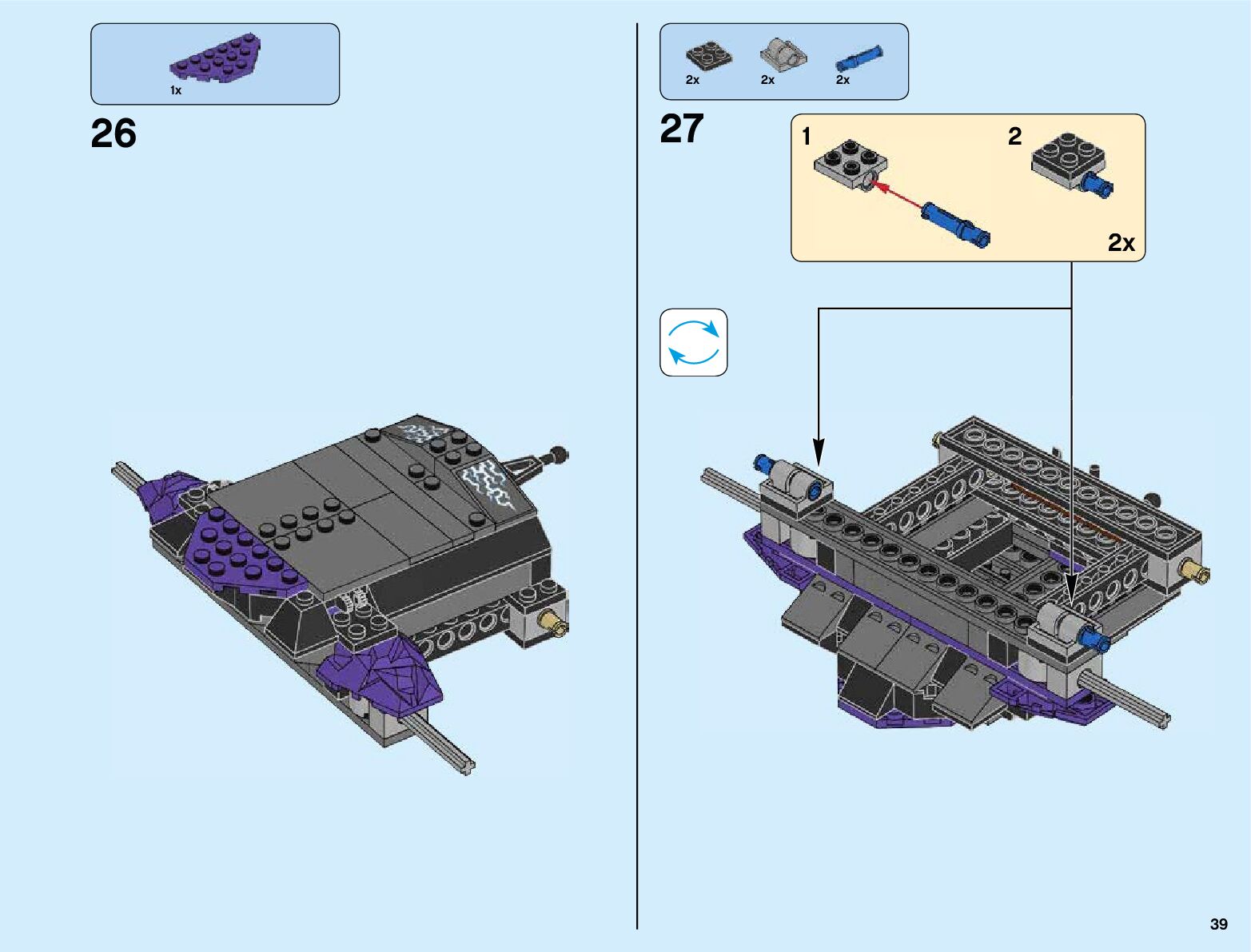 1x

26

2x 2x 2x

27

1

2

2x

39