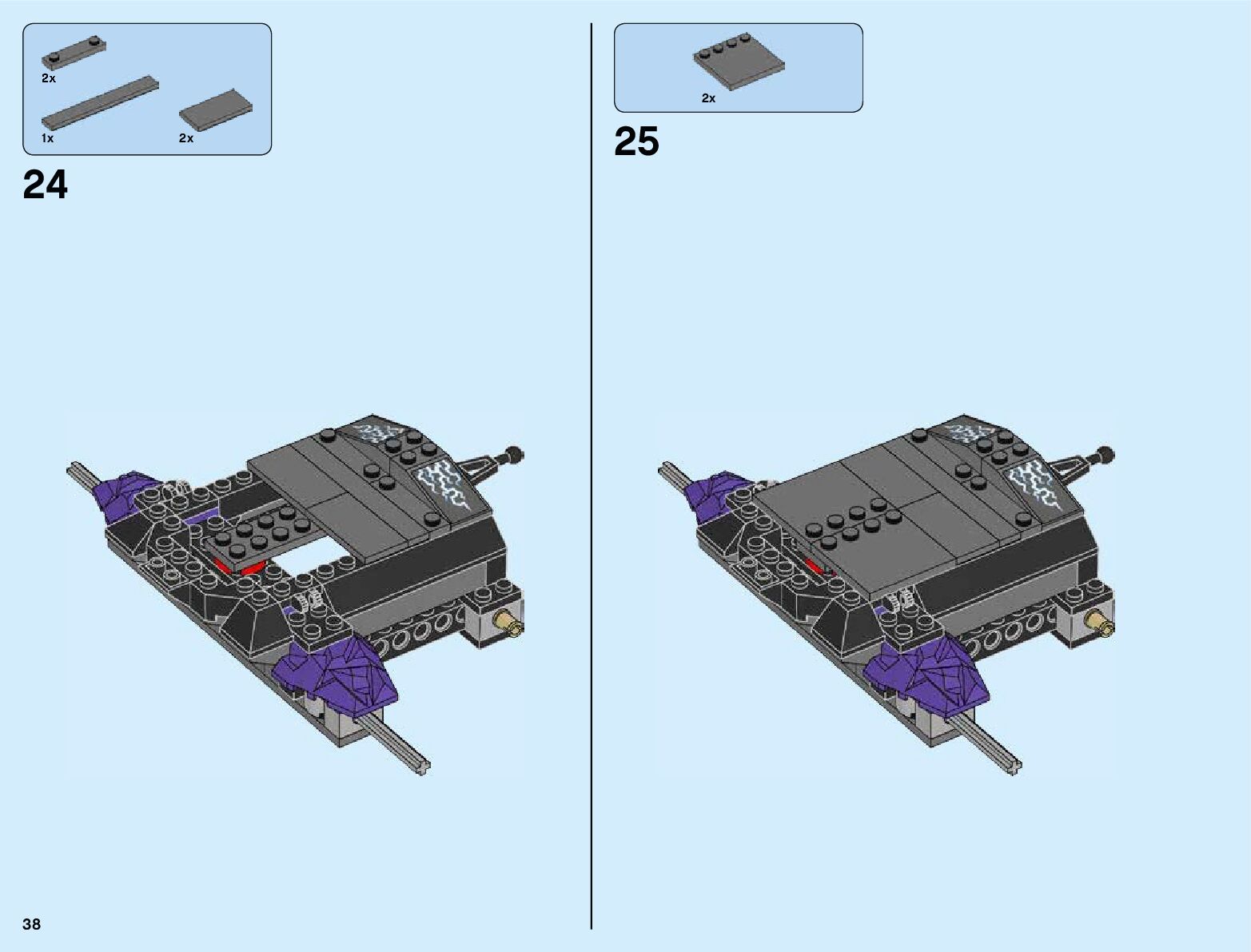 2x

1x

2x

24

2x

25

38