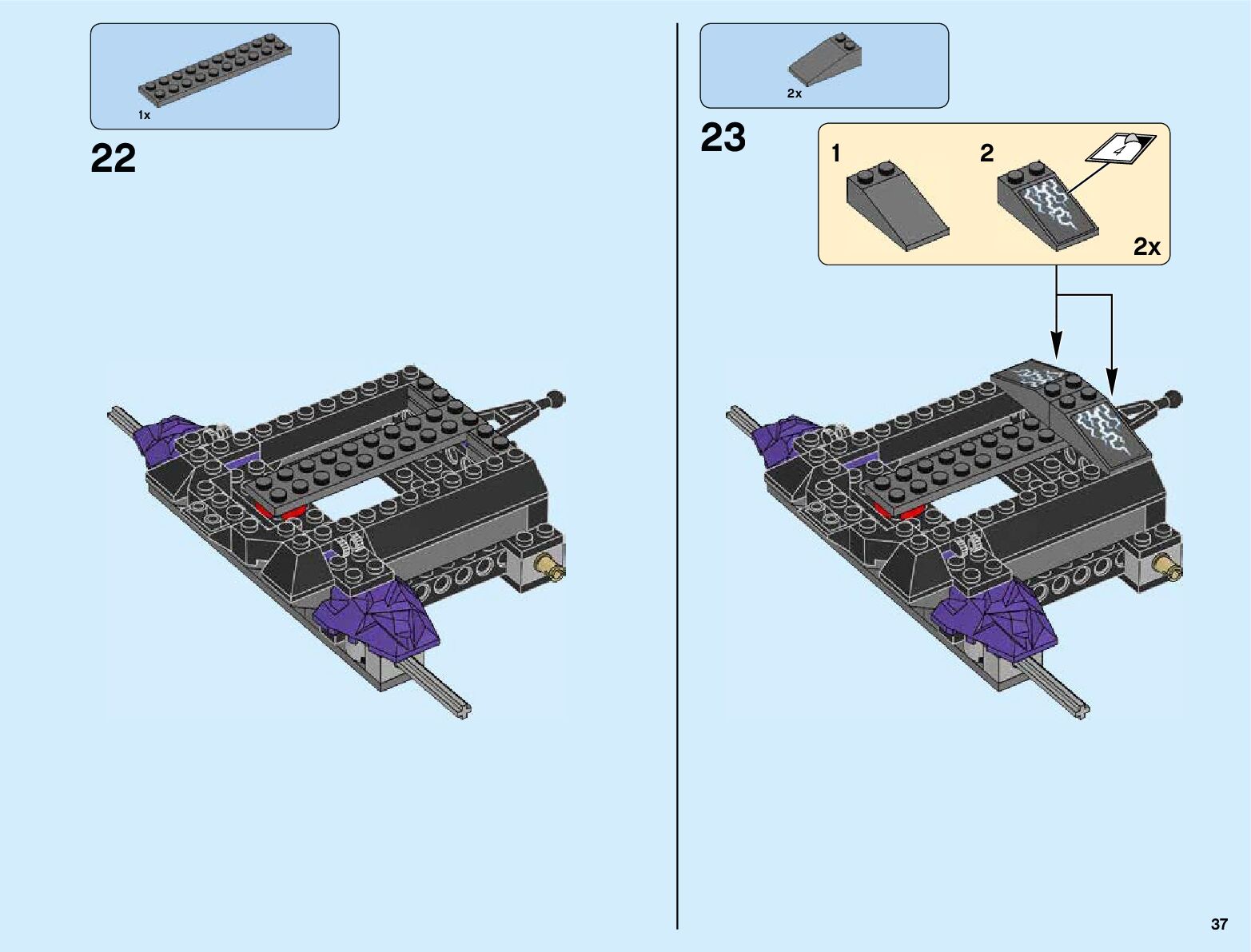 1x

22

2x

23

1

2

4

2x

37