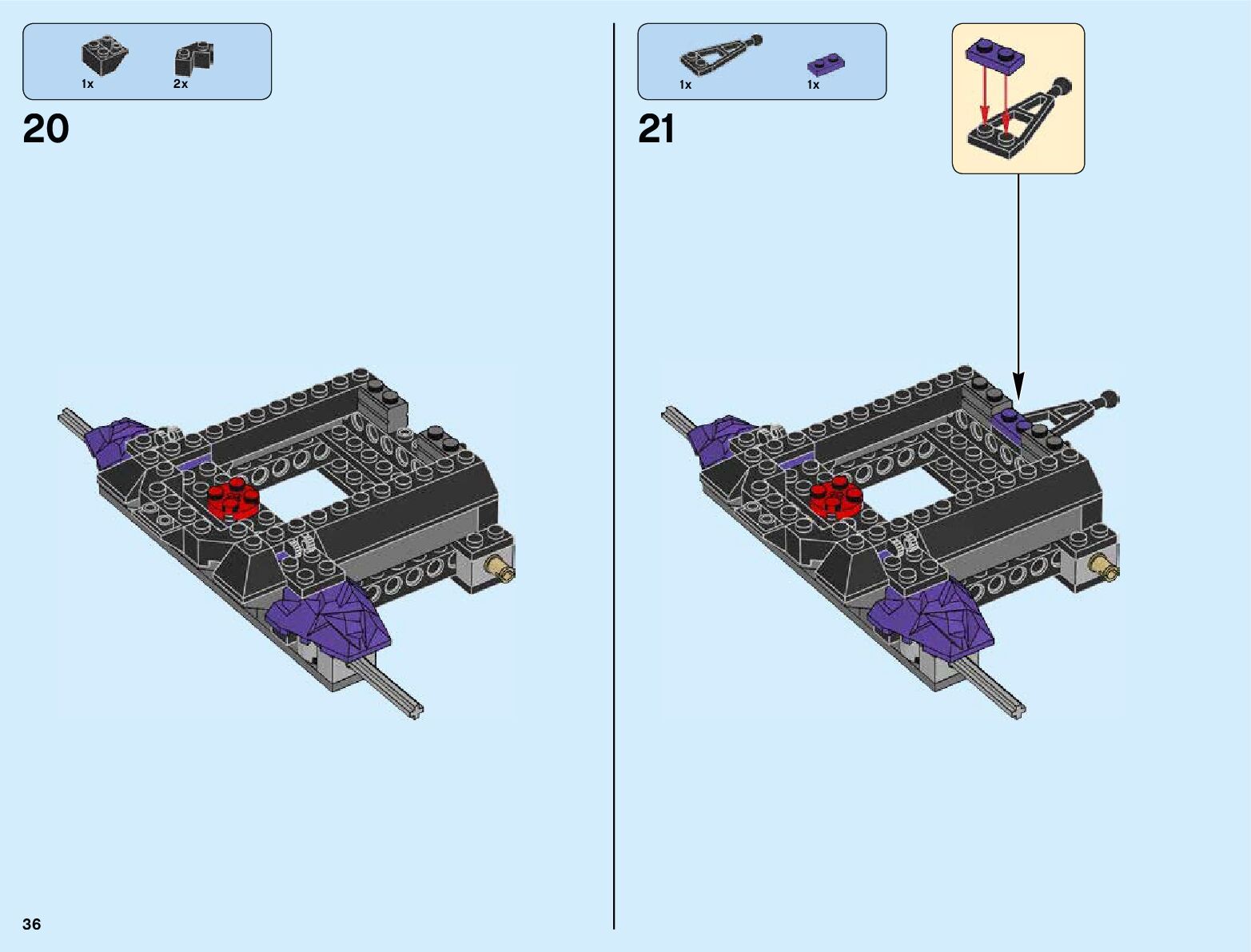 1x 2x

20

1x 1x

21

36