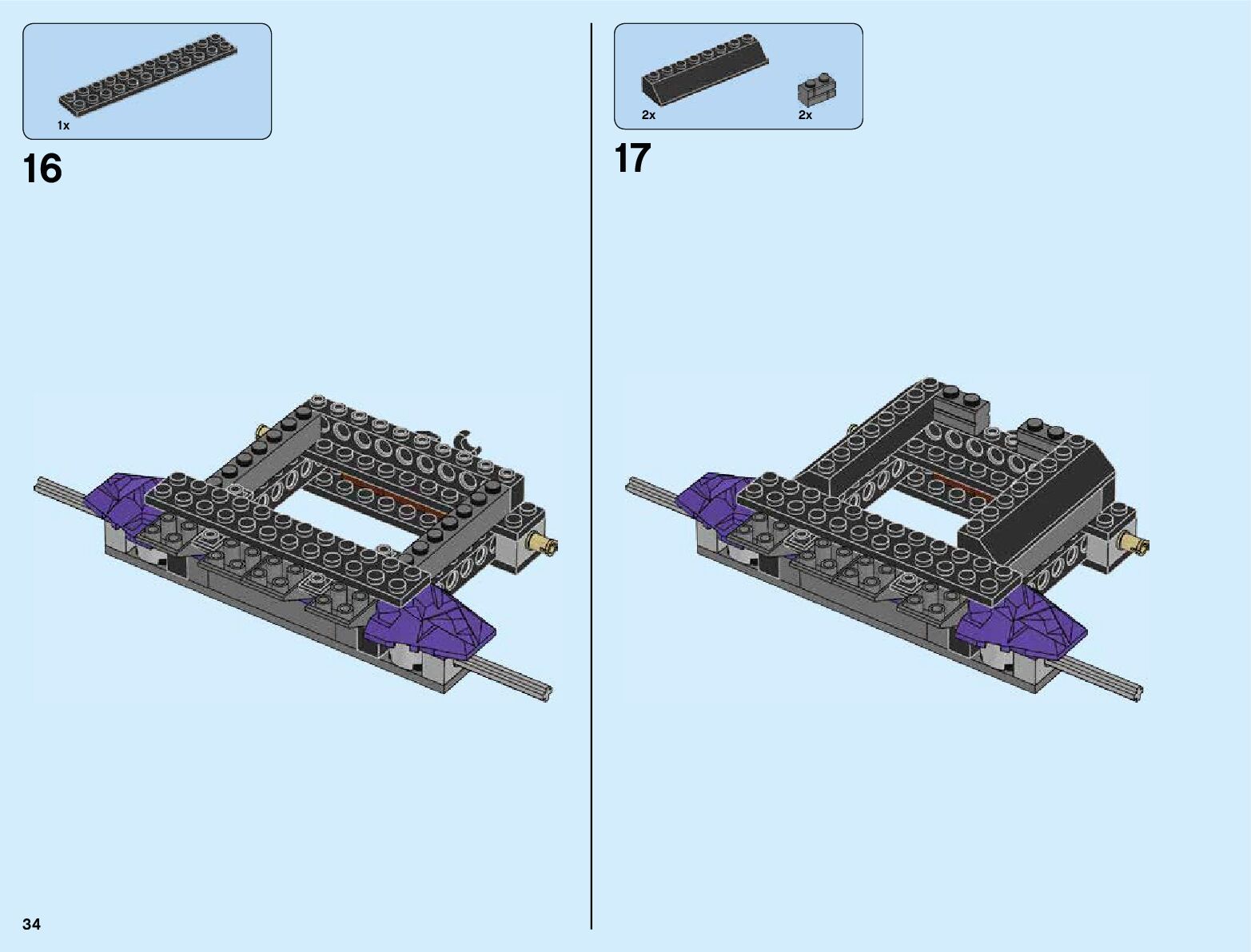 1x

16

2x 2x

17

34