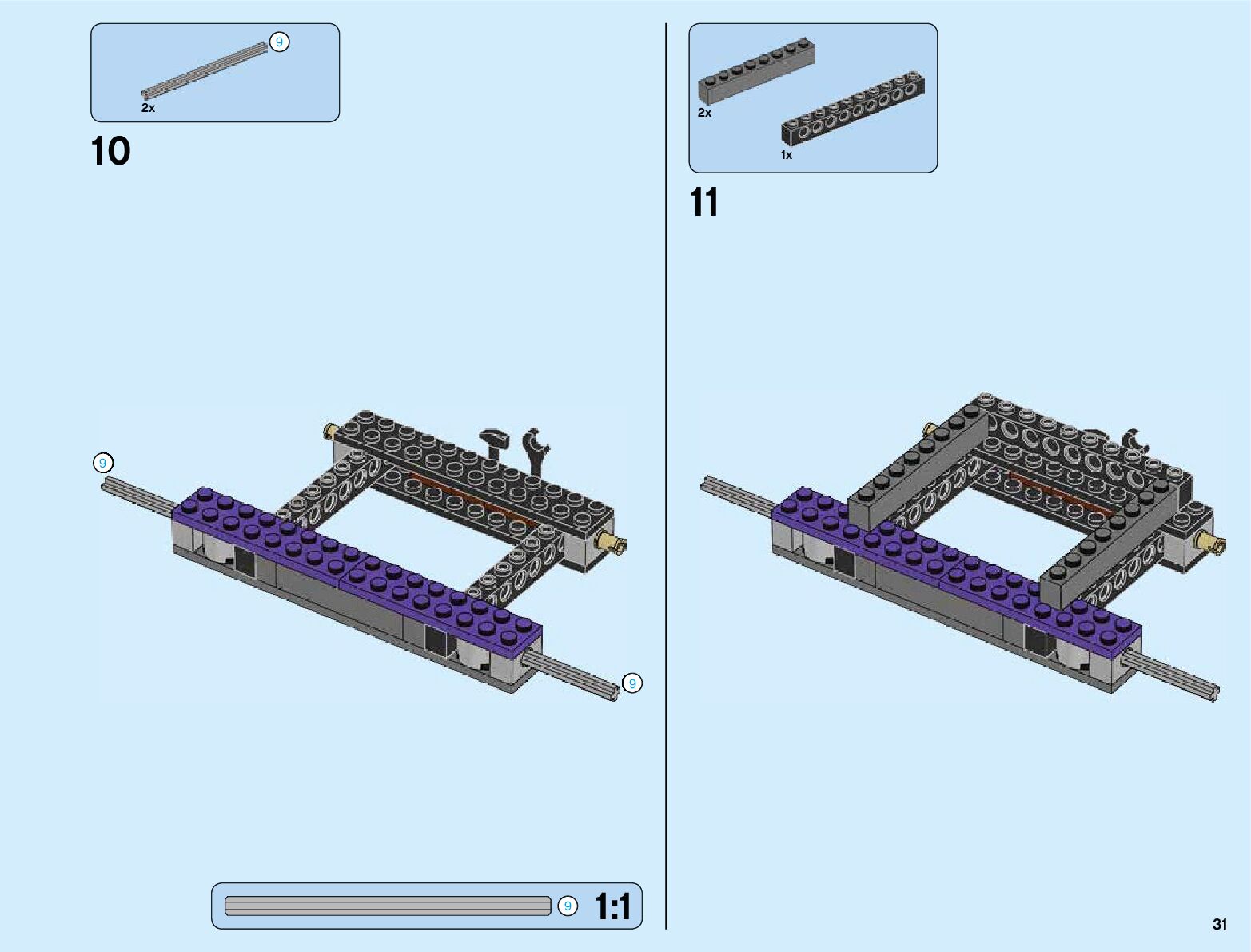 9
2x

10

9

9

9 1:1

2x
1x

11

31