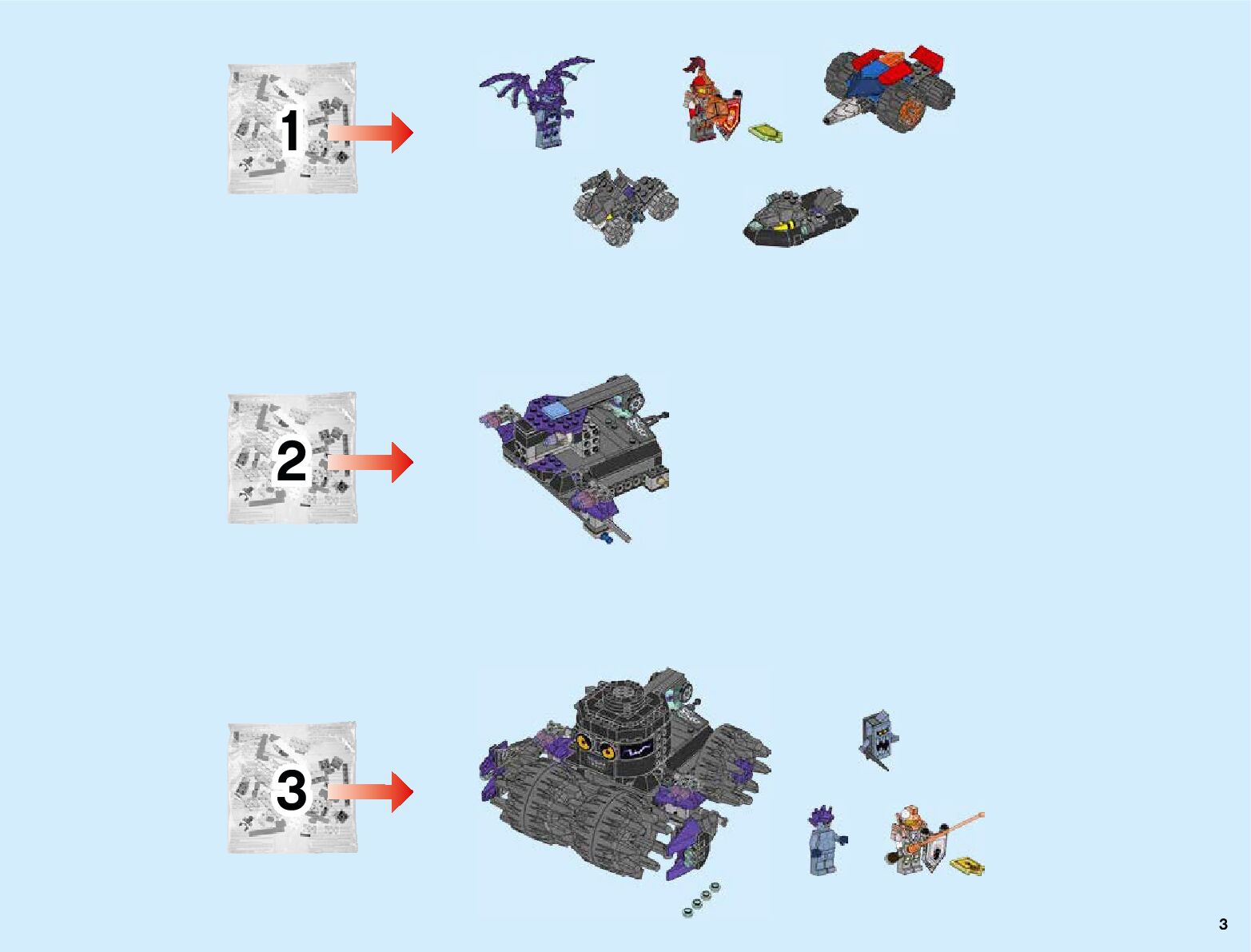 1

2

3

3