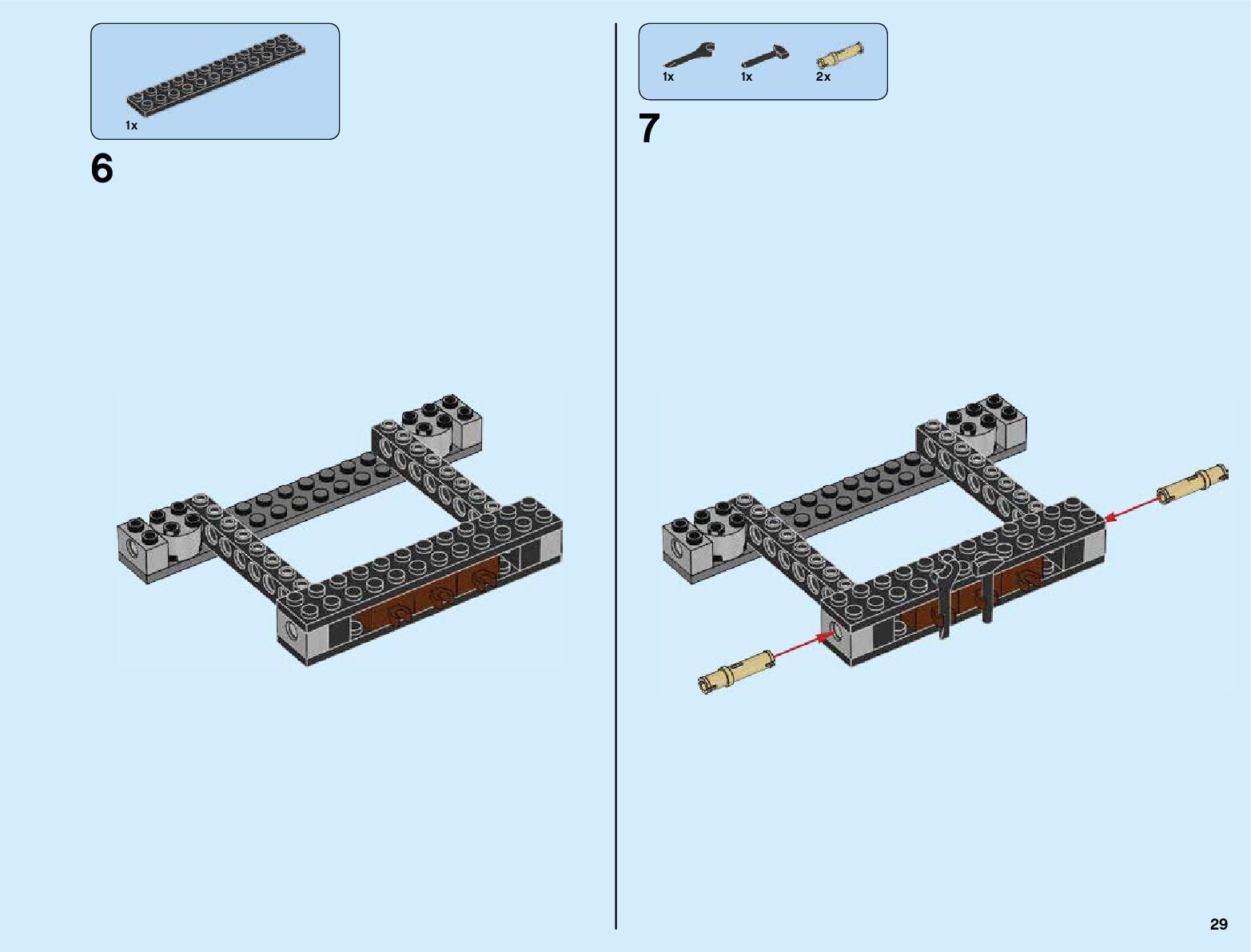 1x

6

1x 1x 2x

7

29