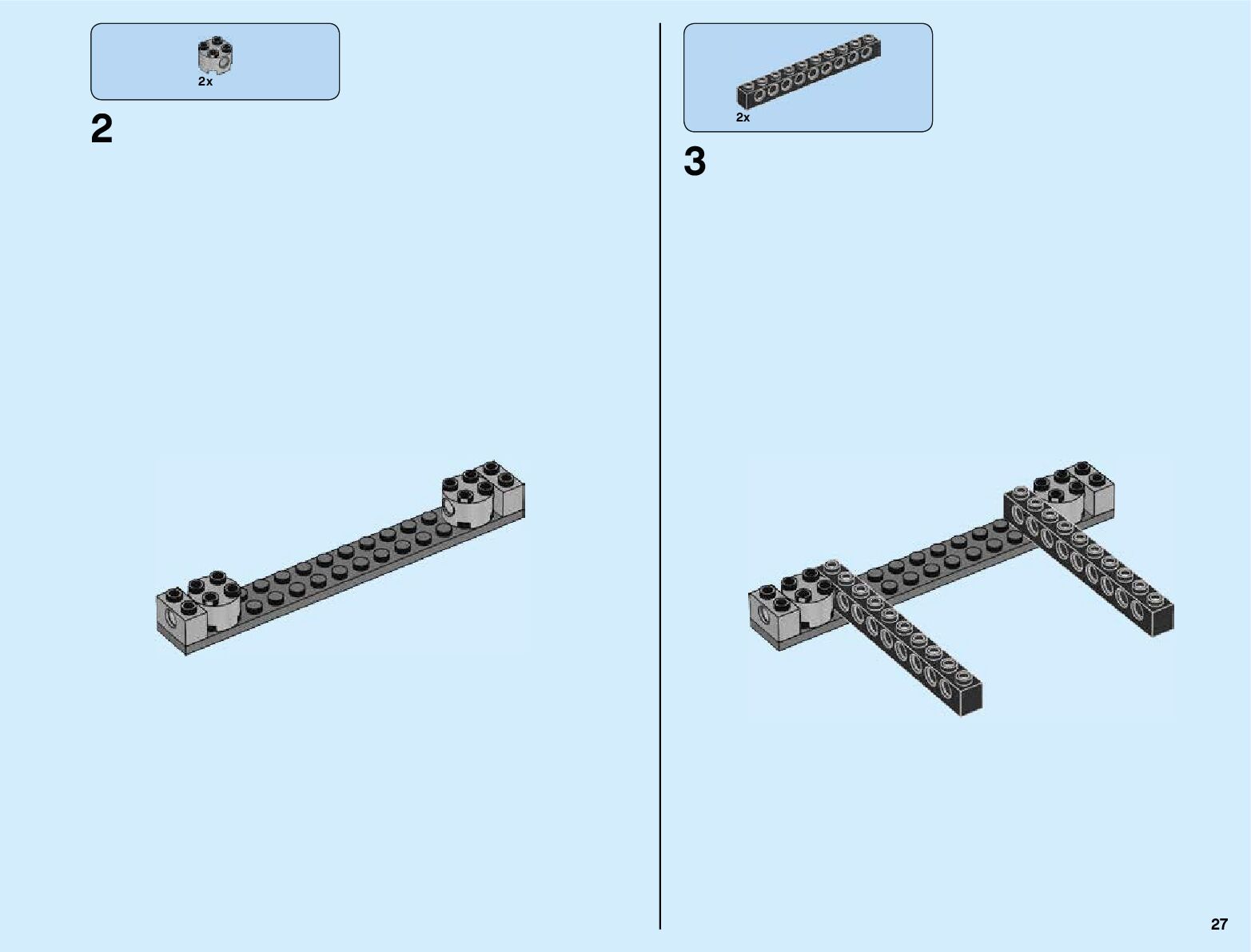 2x

2

2x

3

27