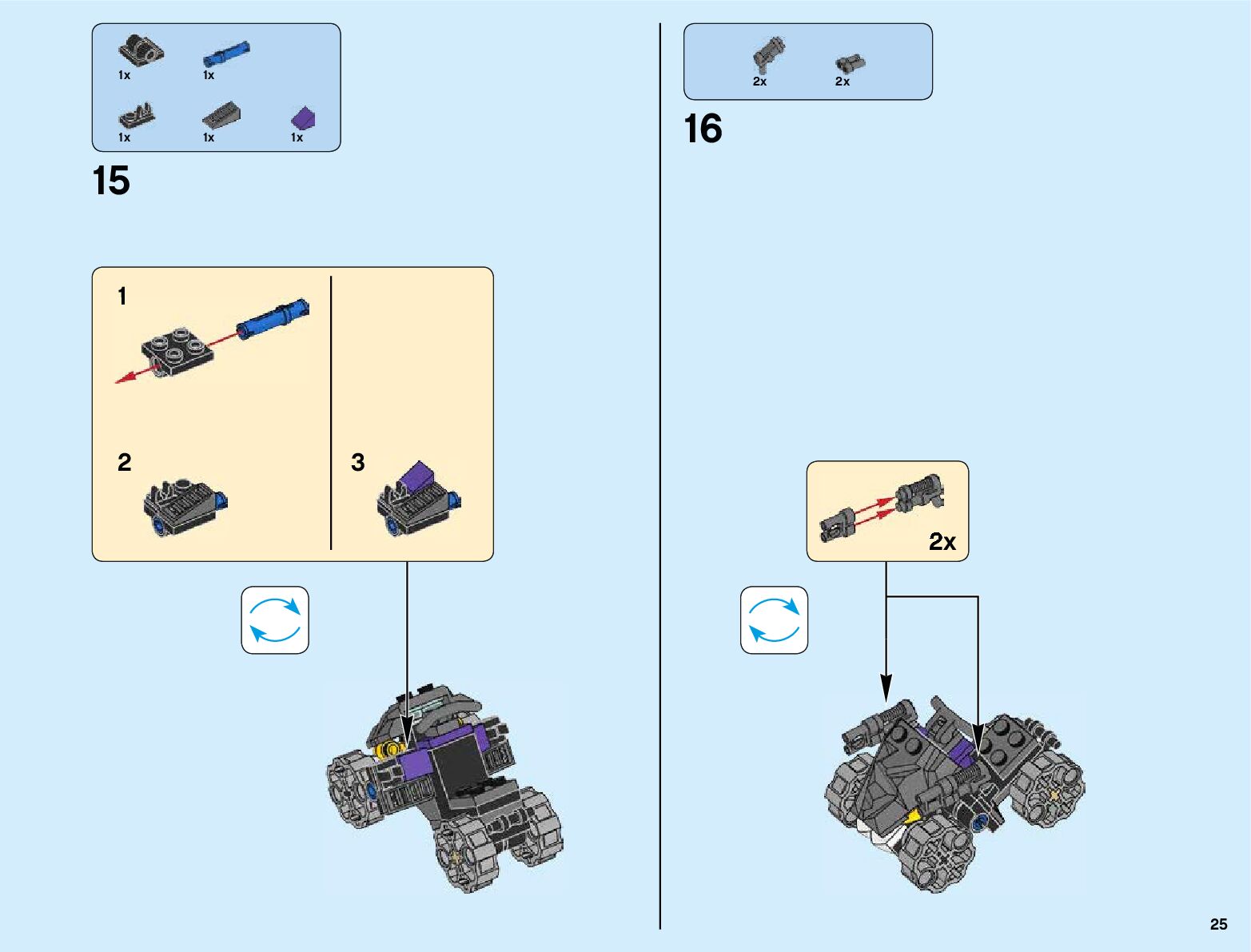 1x 1x

1x 1x 1x

15

1

2

3

2x 2x

16

2x

25