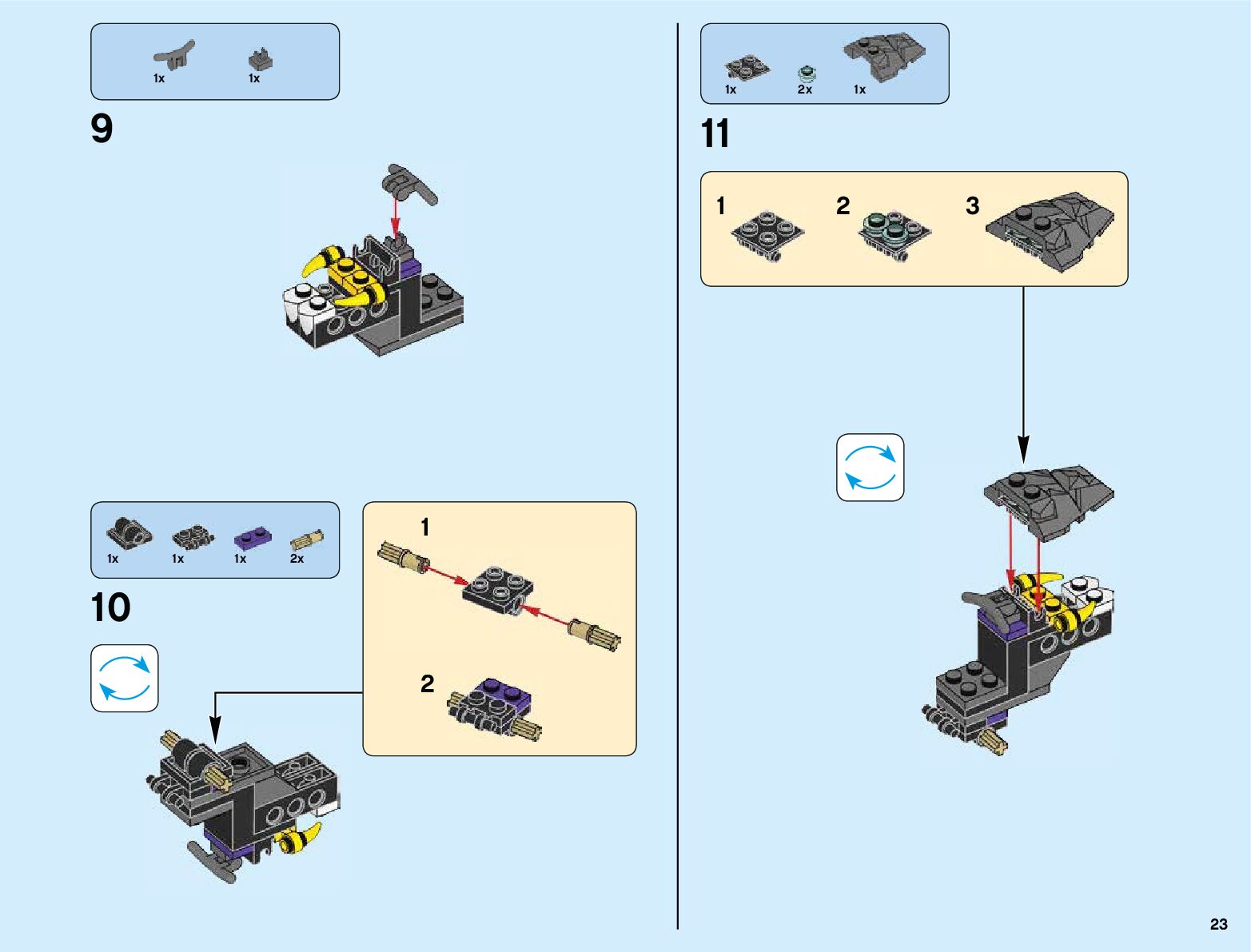 1x 1x

9

1x 1x 1x 2x

10

1

2

1x 2x 1x

11

1

2

3

23