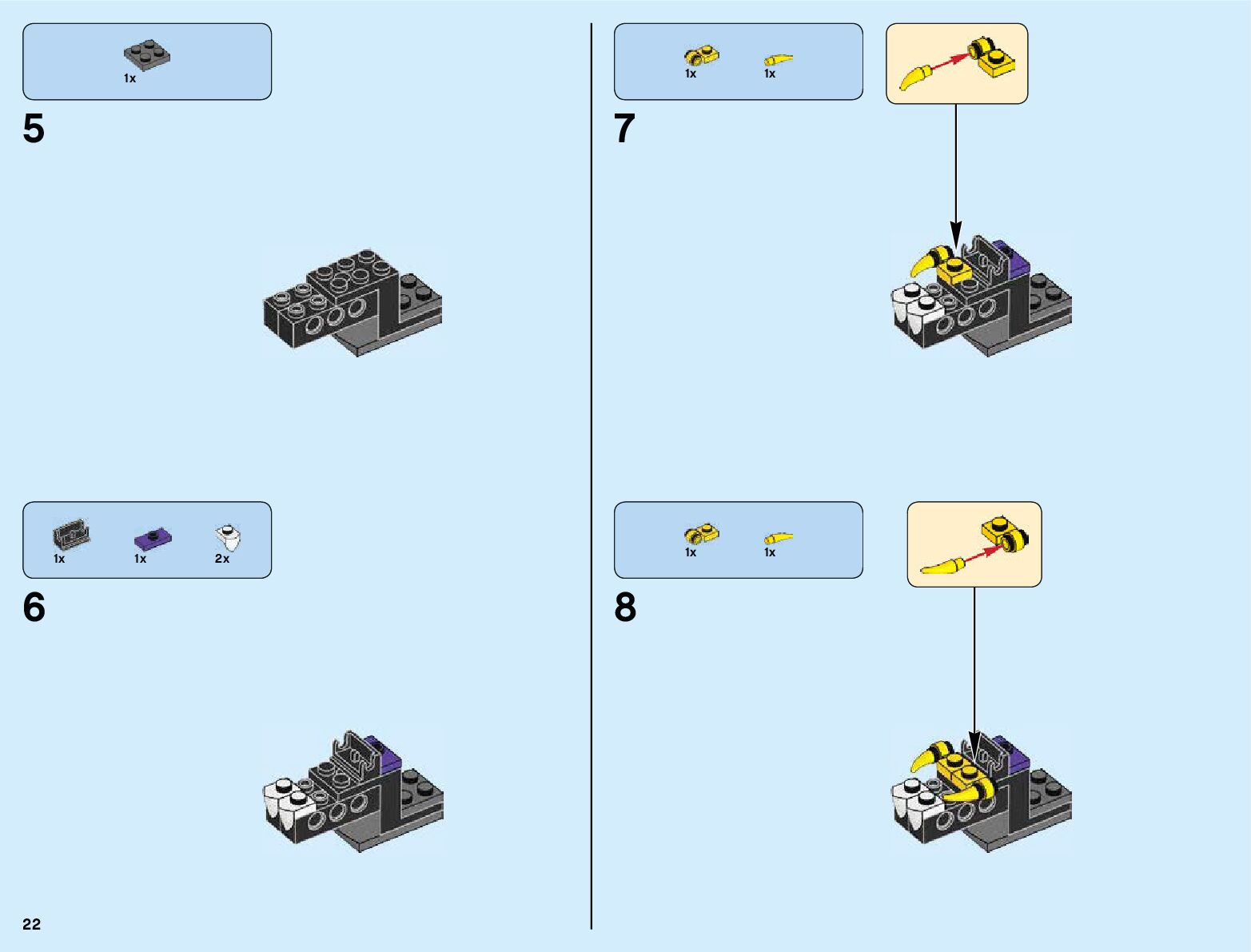 1x

5

1x 1x 2x

6

22

1x 1x

7

1x 1x

8