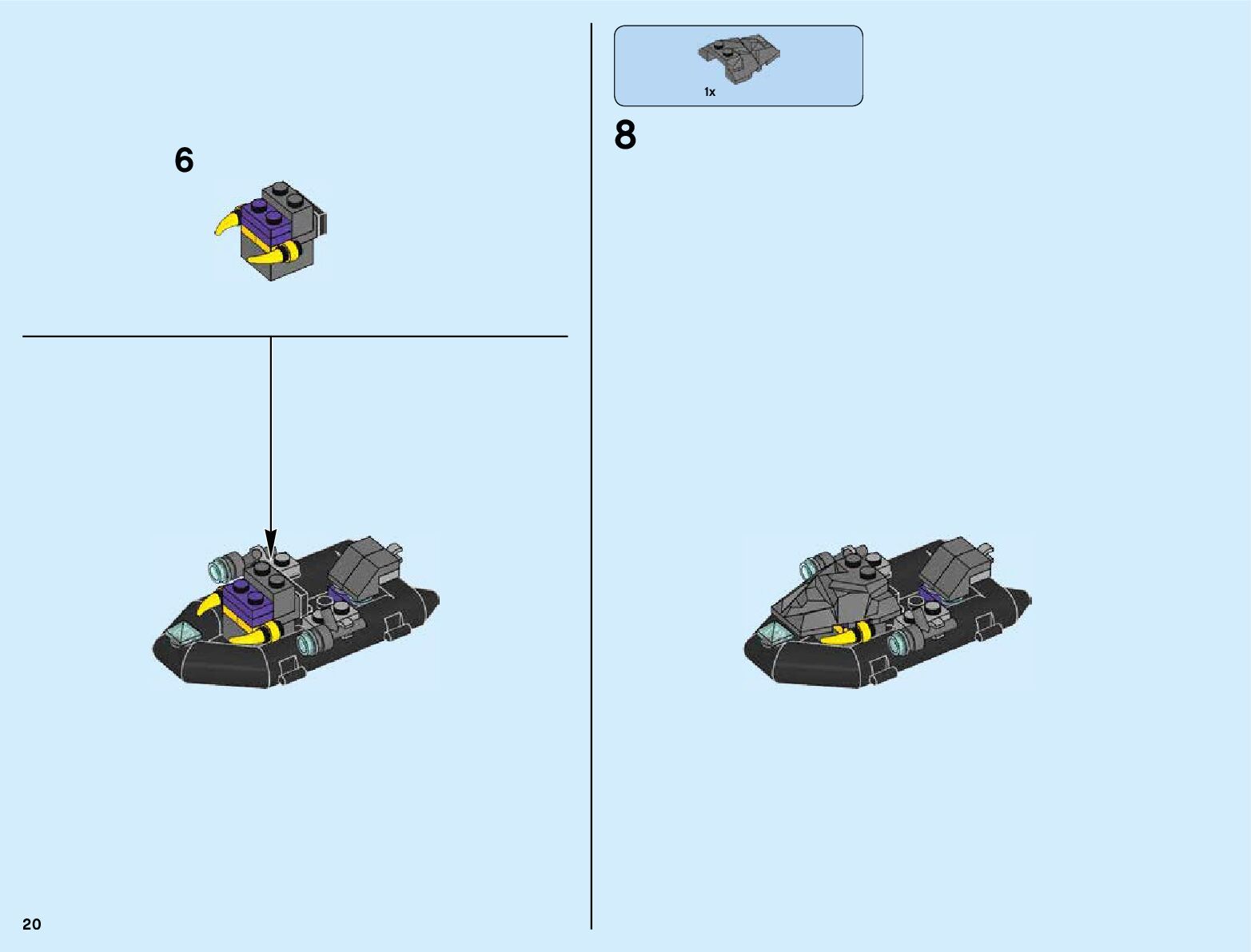 6

1x

8

20