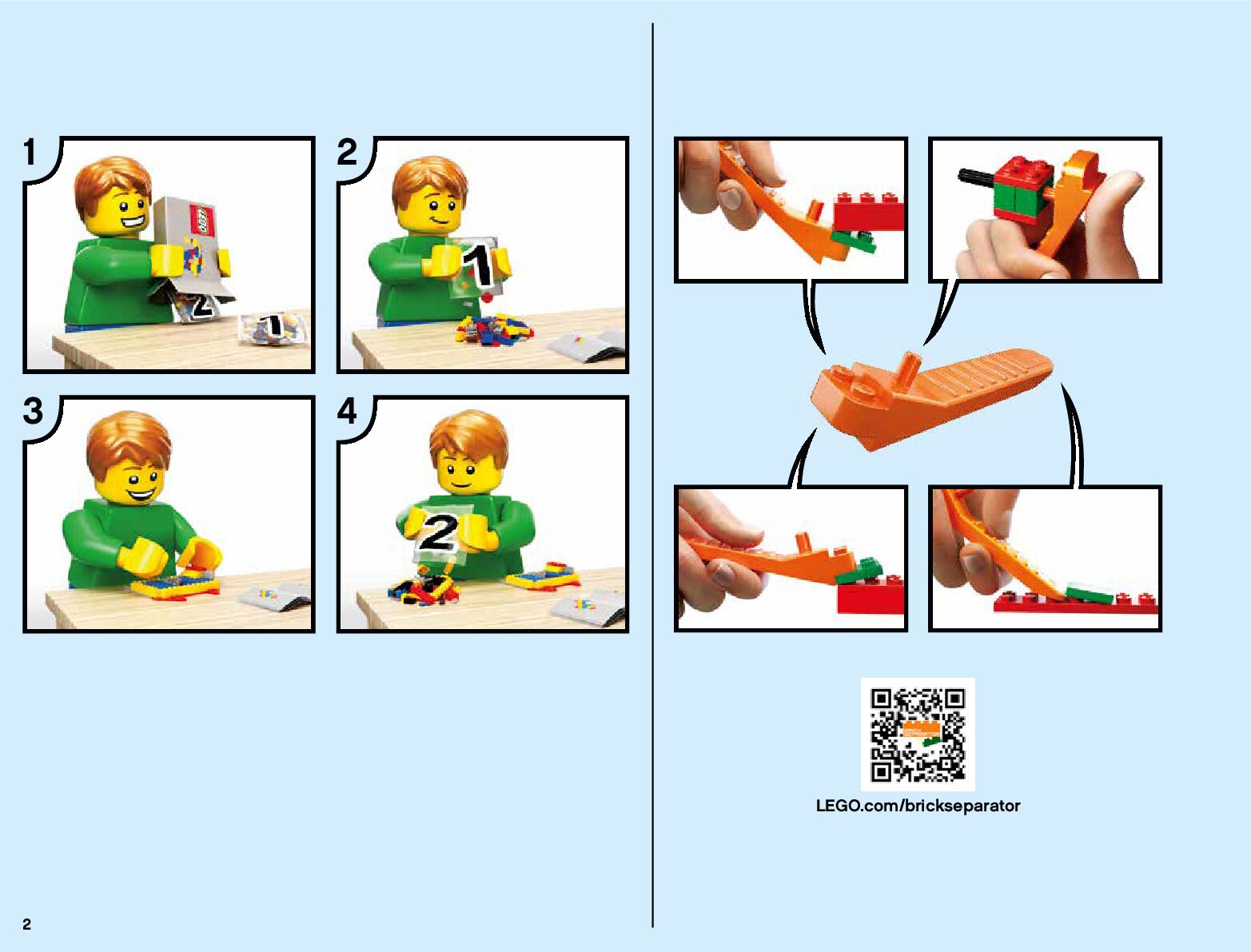 1

LEGO

2

1

2

1

3

4

2

LEGO.com/brickseparator

2