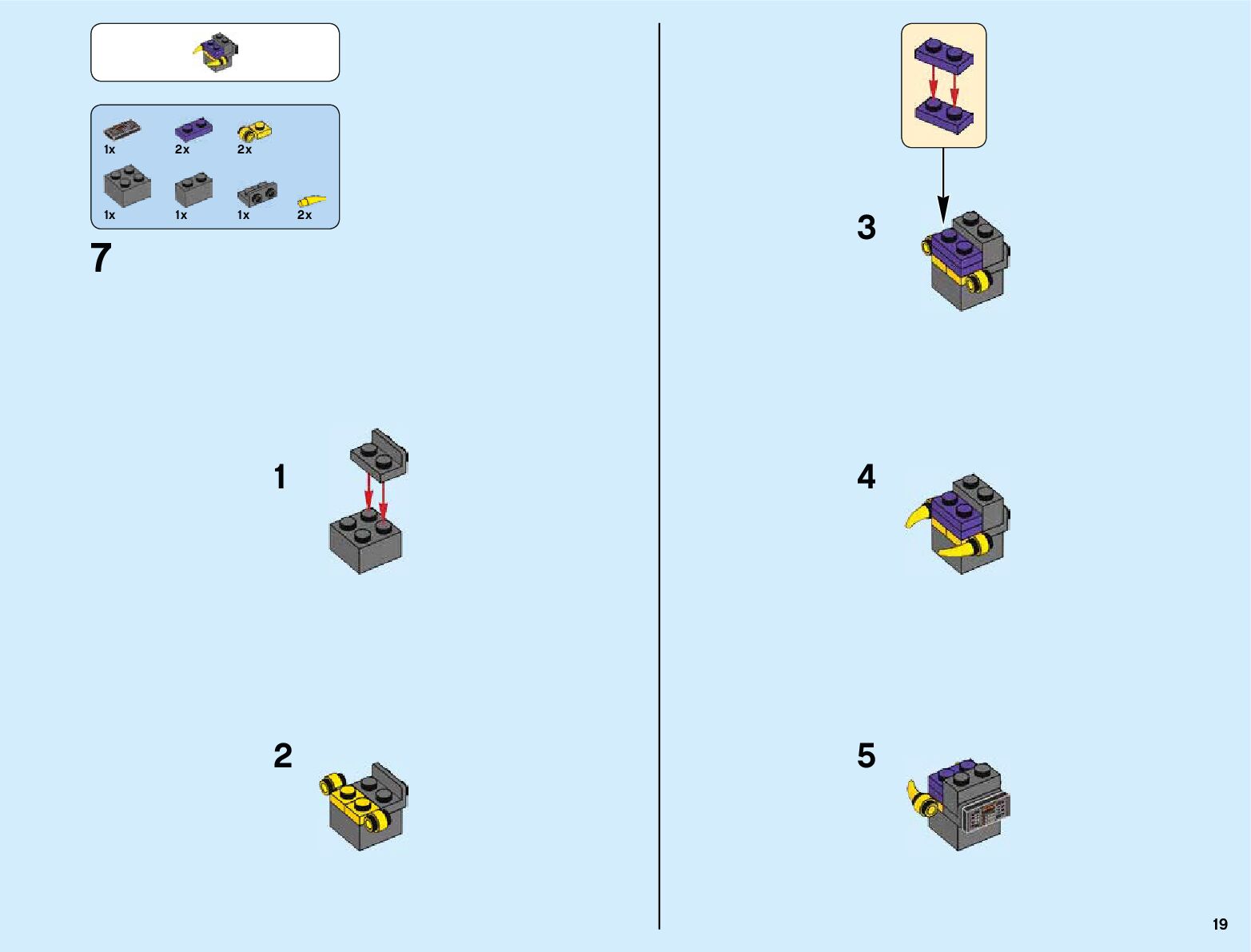 1x 2x 2x
1x 1x 1x 2x

7

1

2

3

4

5

19