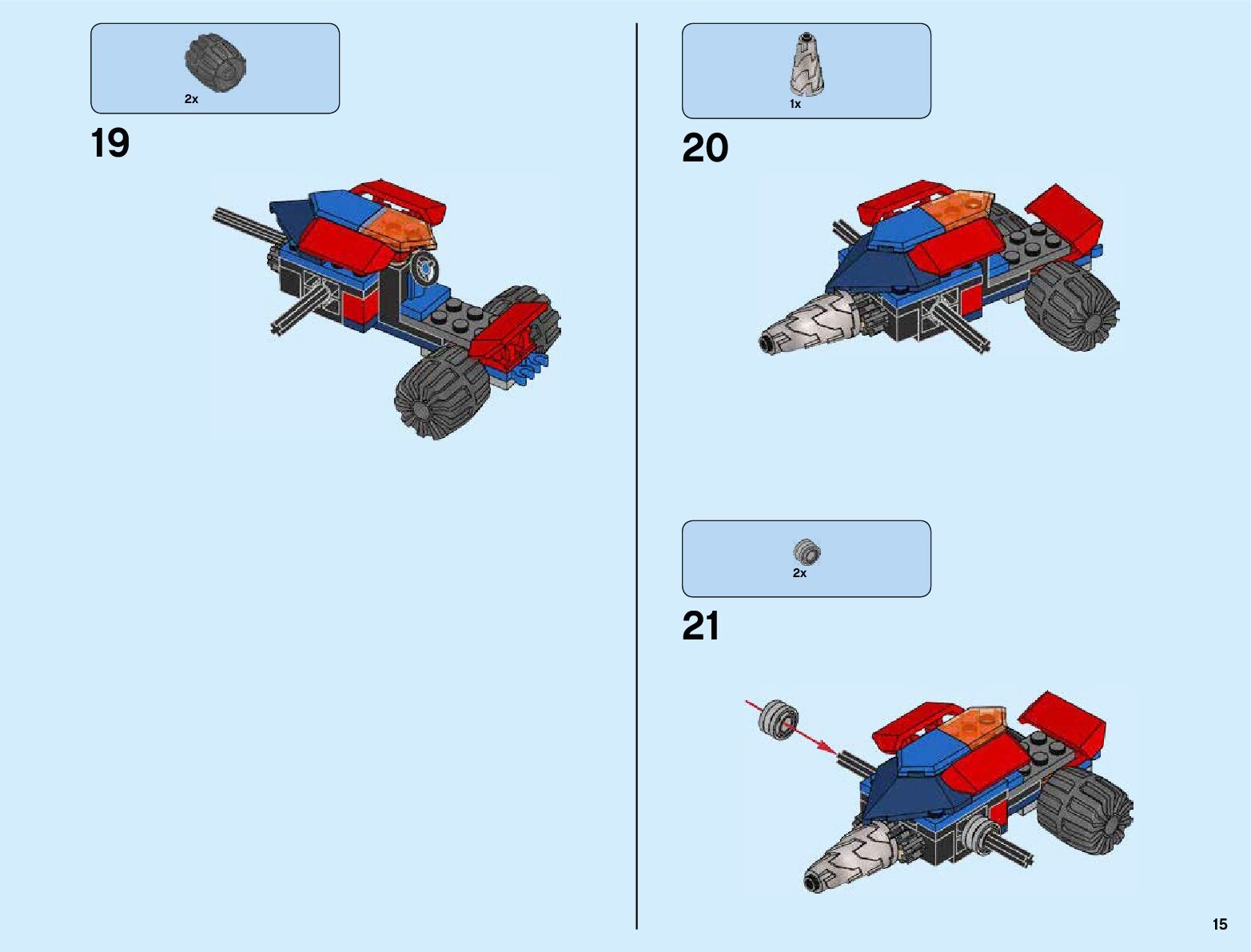 2x

19

1x

20

2x

21

15