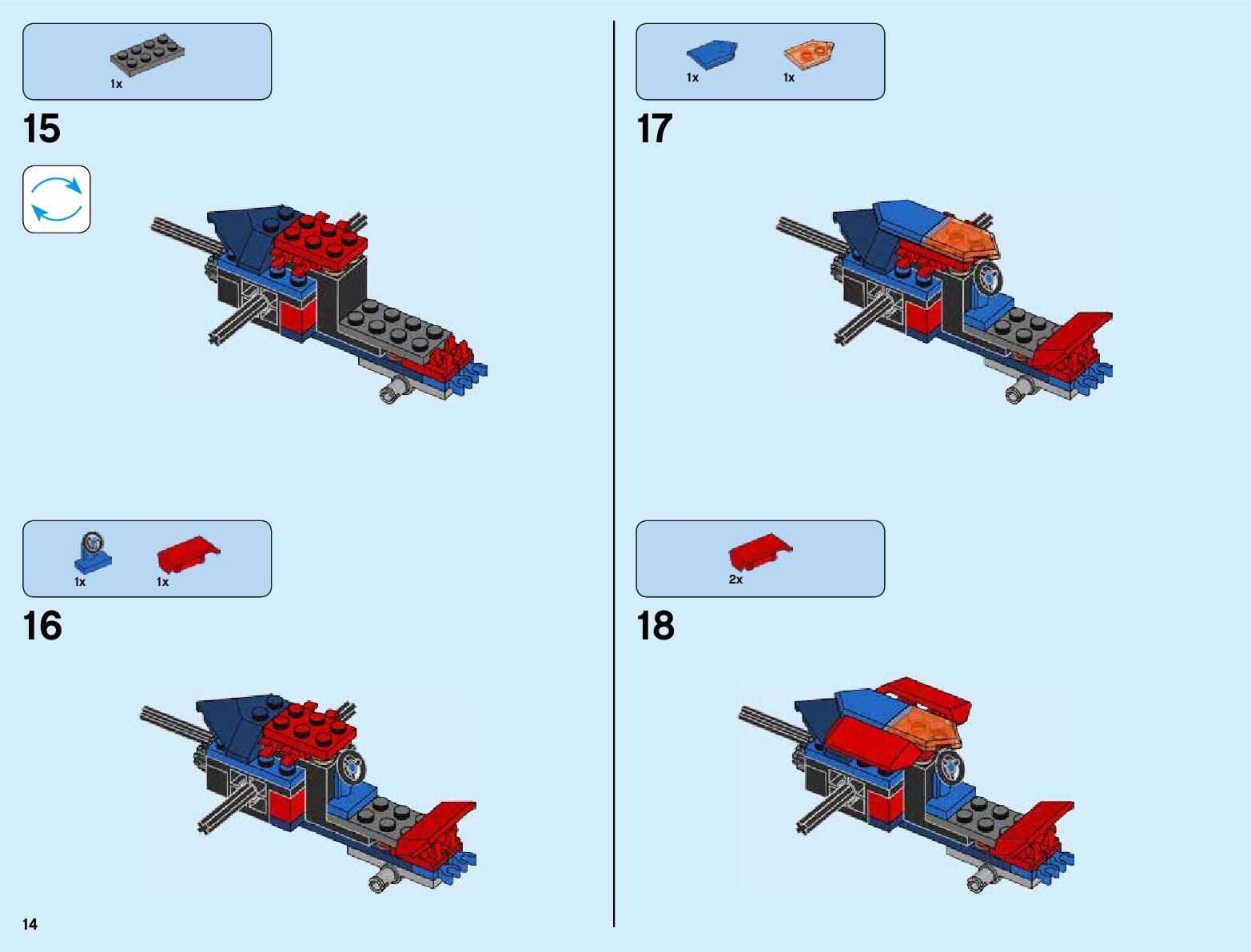 1x

15

1x 1x

16

14

1x 1x

17

2x

18