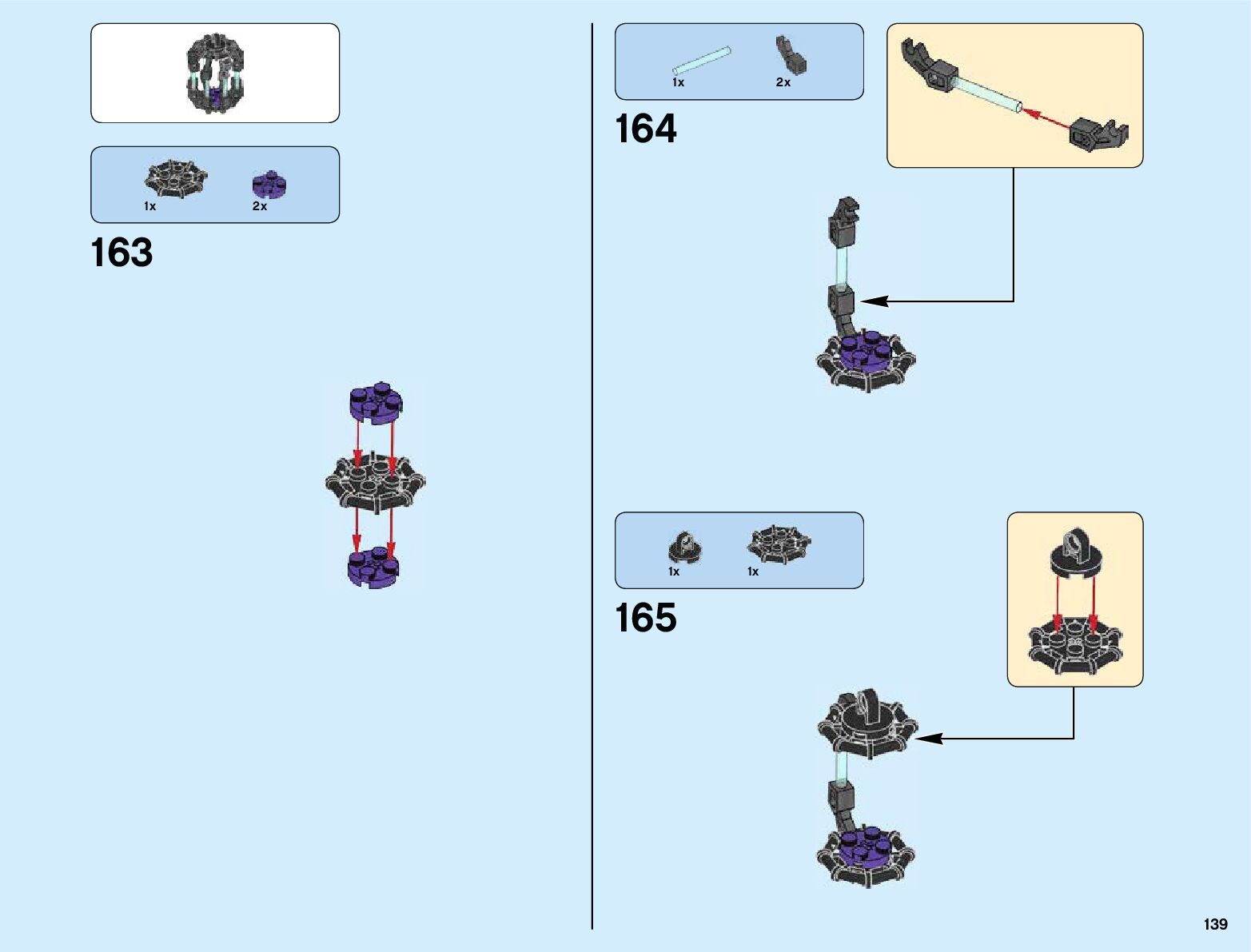 1x
2x

163

1x
2x

164

1x
1x

165

139