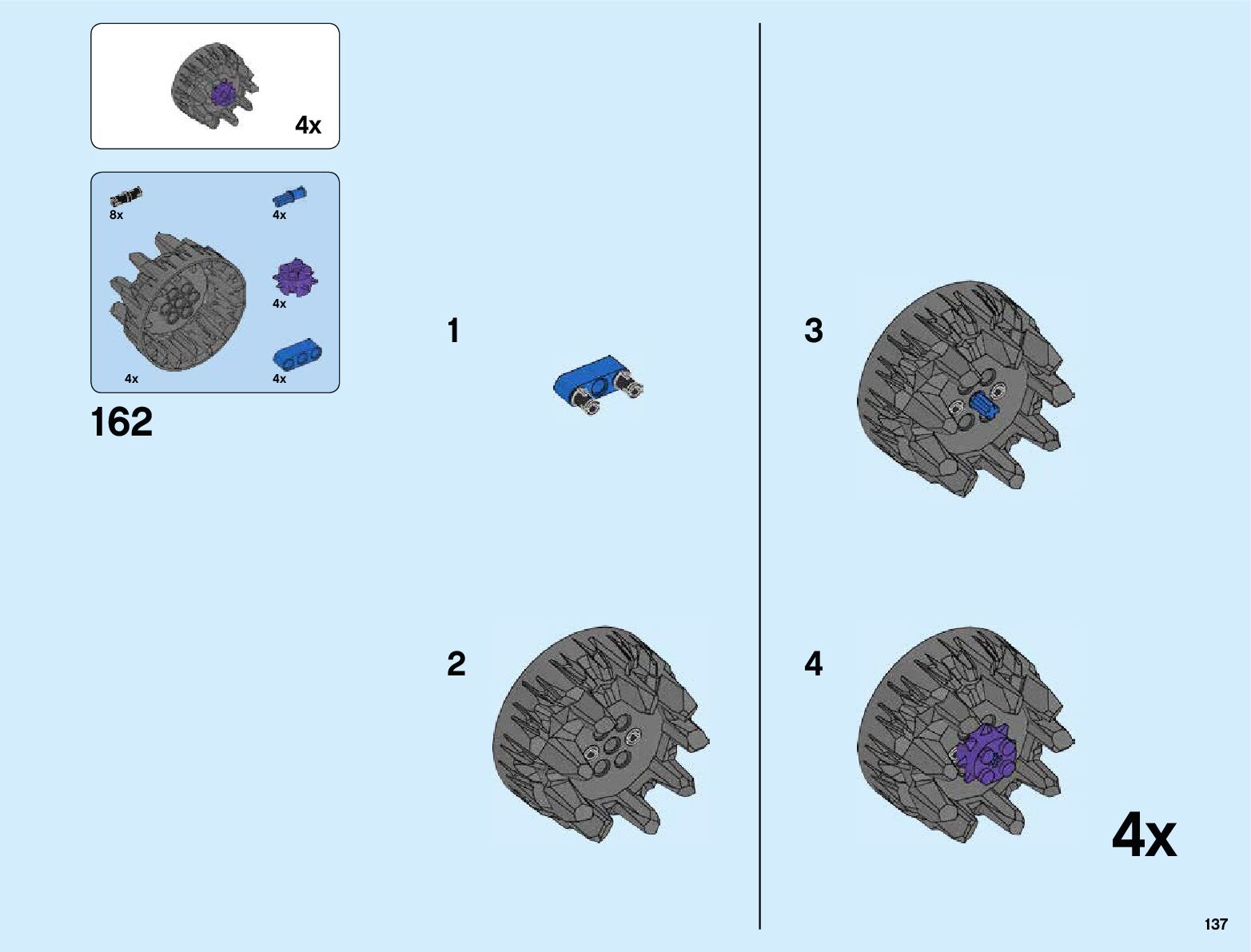 4x

8x
4x
4x
4x
4x

162

1

2

3

4

4x

137