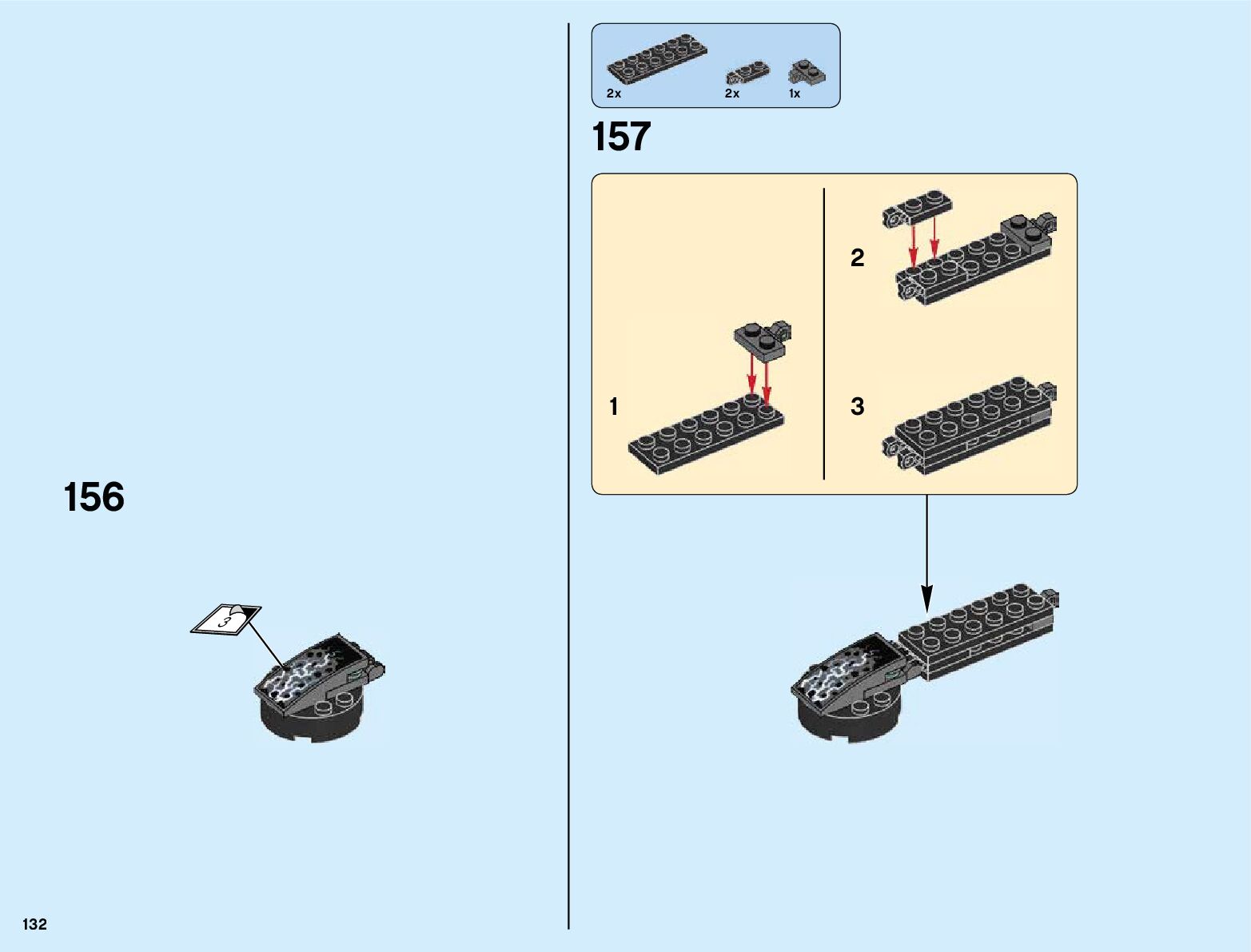 156

3

132

2x

2x

1x

157

1

2

3